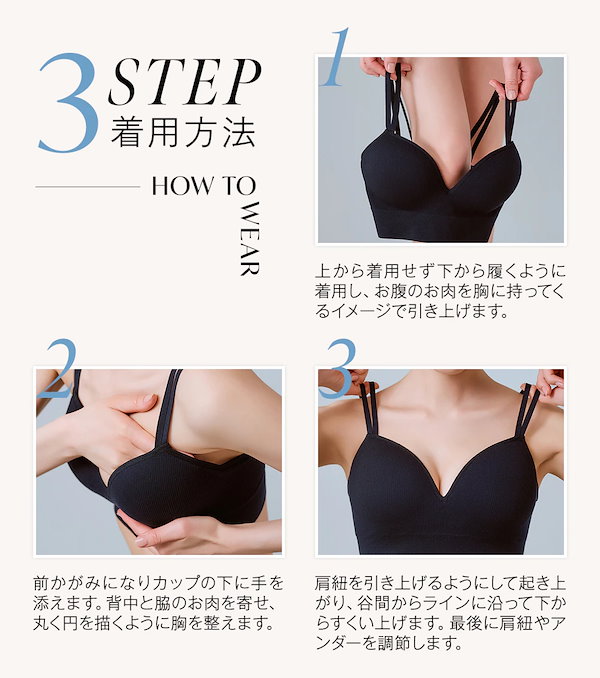 3 STEP
着用方法

HOW TO WEAR

1

上から着用せず下から履くように着用し、お腹のお肉を胸に持ってくるイメージで引き上げます。

2

前かがみになりカップの下に手を添えます。背中と脇のお肉を寄せ、丸く円を描くように胸を整えます。

3

肩紐を引き上げるようにして起き上がり、谷間からラインに沿って下からすくい上げます。最後に肩紐やアンダーを調節します。