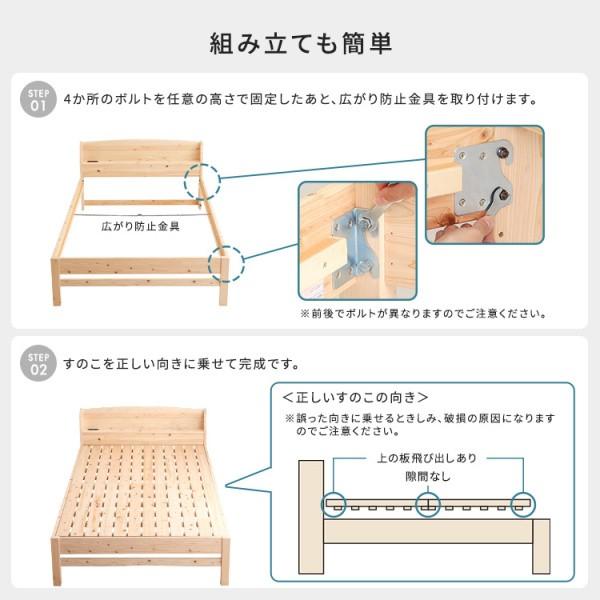 組み立ても簡単

STEP 01 4か所のボルトを任意の高さで固定したあと、広がり防止金具を取り付けます。

広がり防止金具

※前後でボルトが異なりますのでご注意ください。

STEP 02 すのこを正しい向きに乗せて完成です。

＜正しいすのこの向き＞

※誤った向きに乗せるときしみ、破損の原因になりますのでご注意ください。

上の板飛び出しあり

隙間なし