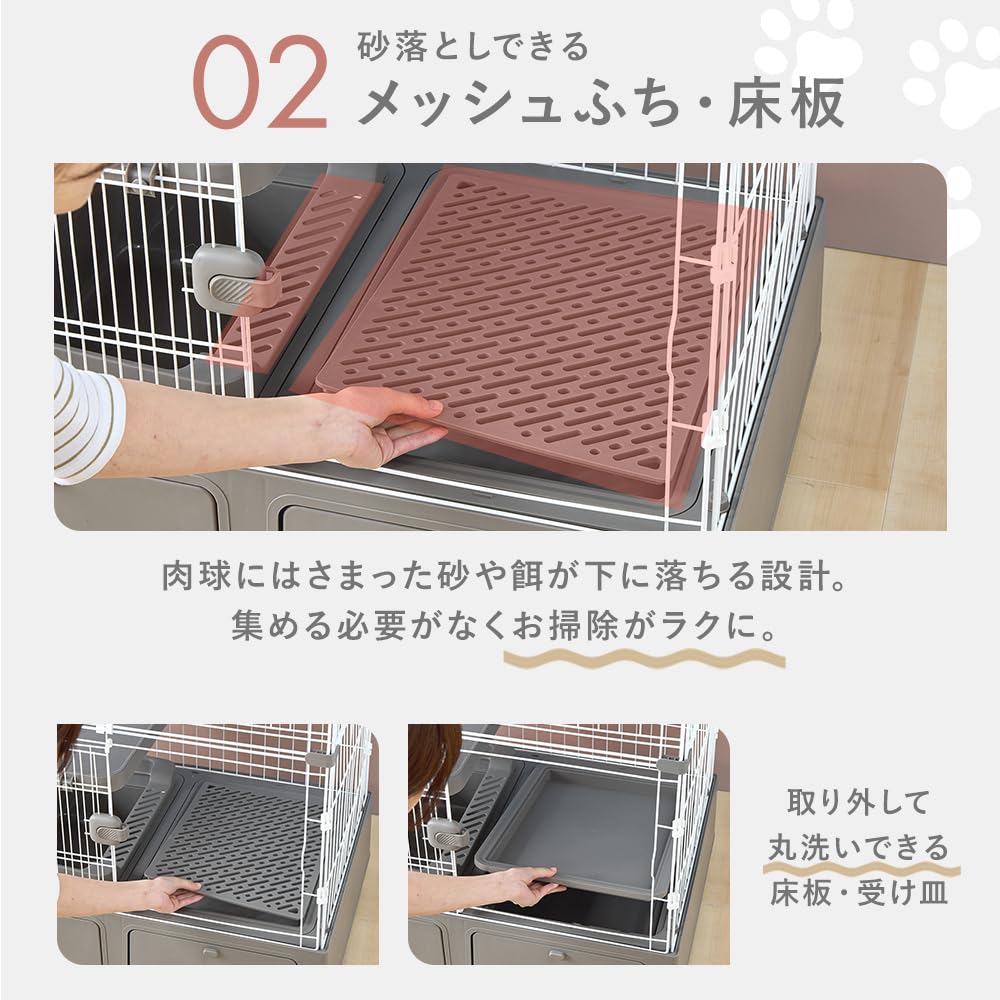 02 砂落としできる
メッシュふち・床板

肉球にはさまった砂や餌が下に落ちる設計。
集める必要がなくお掃除がラクに。

取り外して
丸洗いできる
床板・受け皿