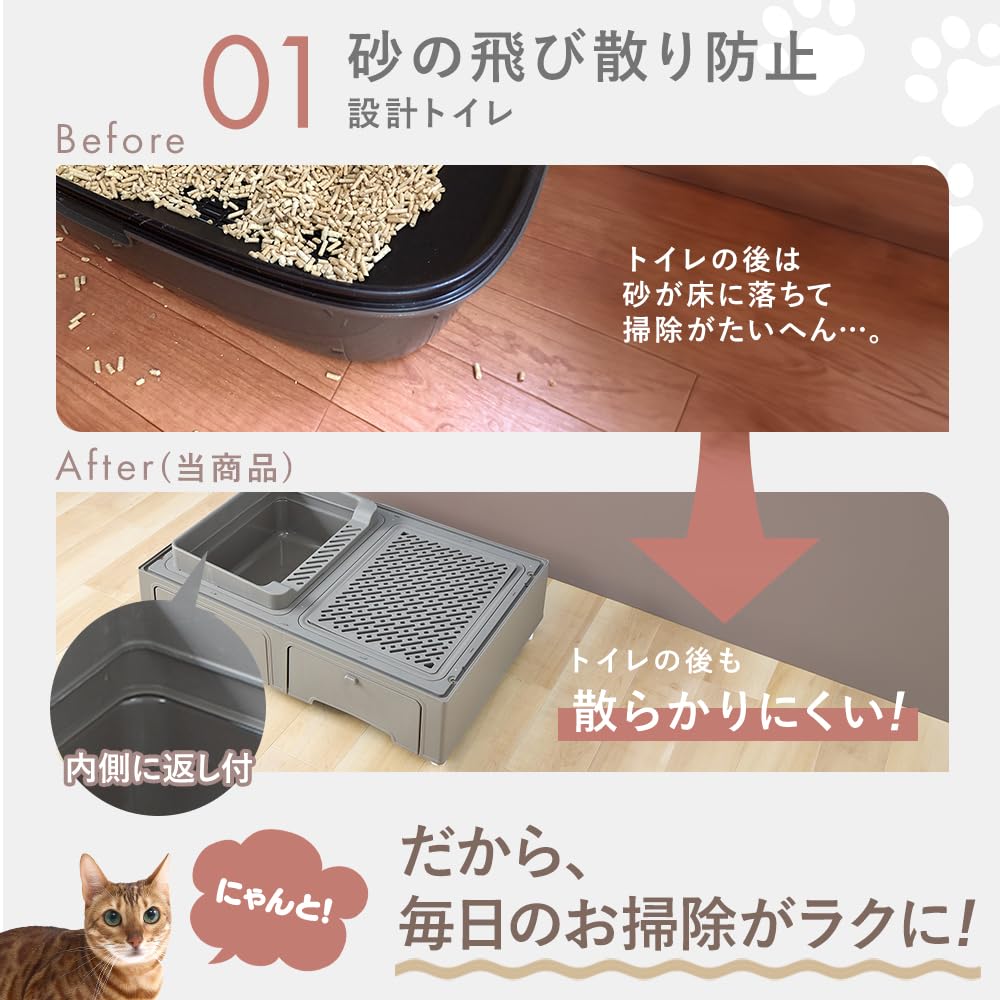 01 砂の飛び散り防止
設計トイレ

Before

トイレの後は
砂が床に落ちて
掃除がたいへん…。

After(当商品)

トイレの後も
散らかりにくい!

内側に返し付

にゃんと!

だから、
毎日のお掃除がラクに!