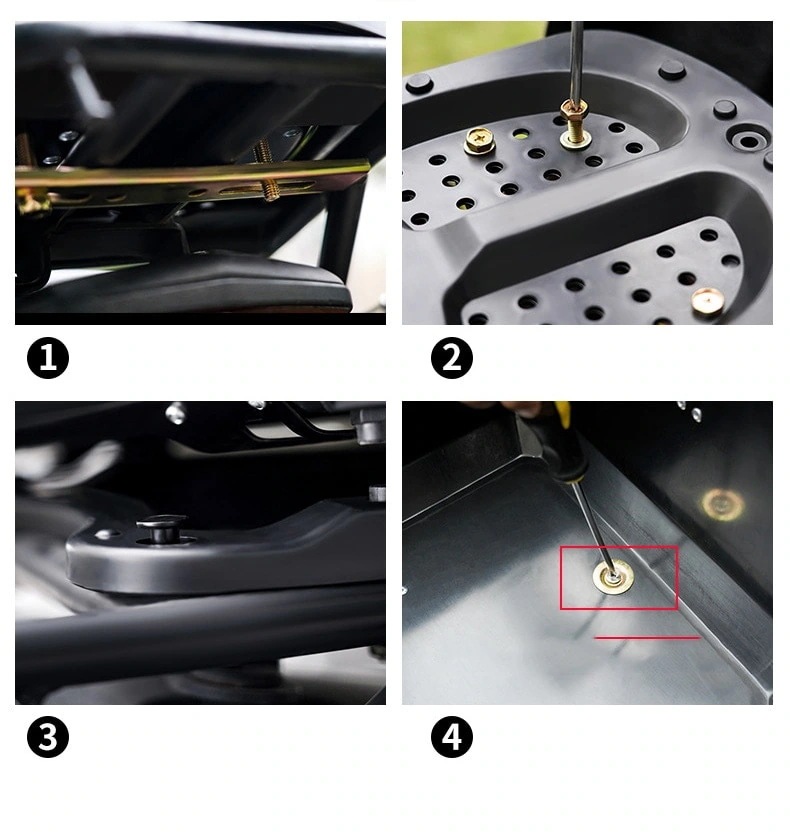 1

2

3

4