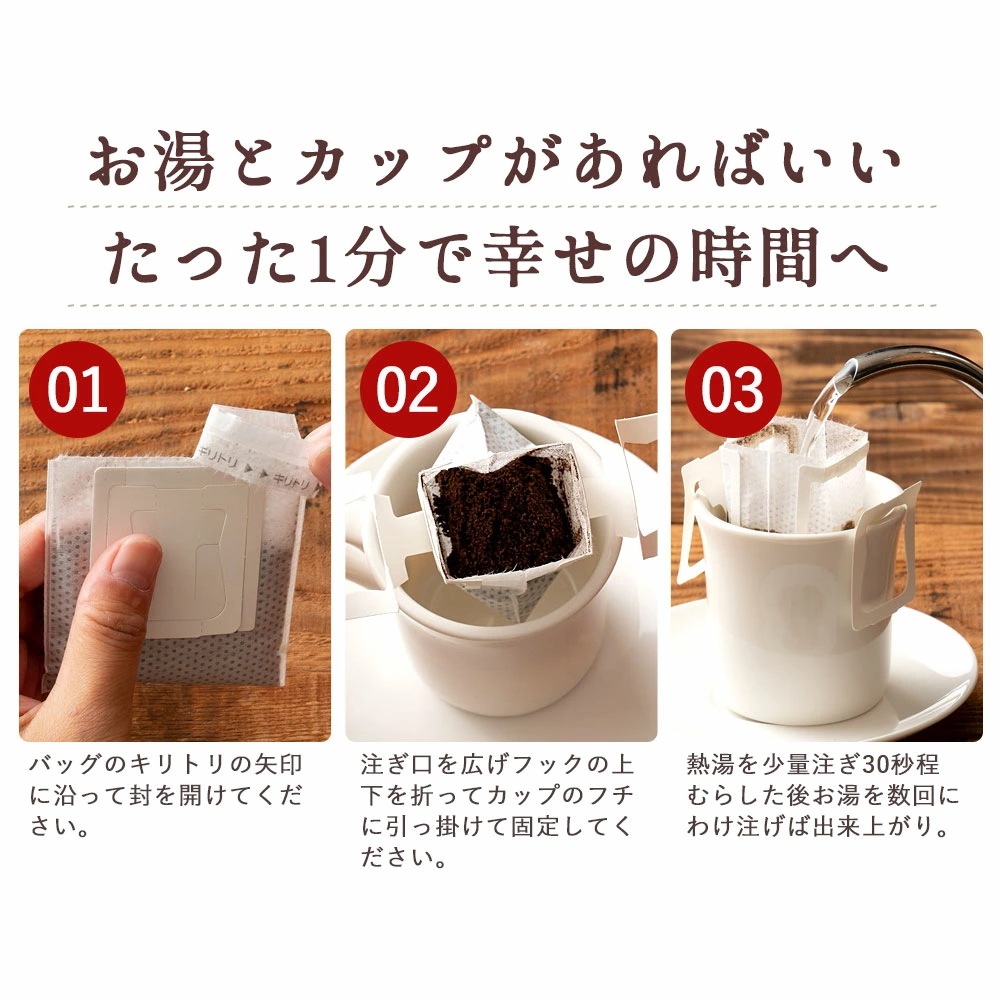 お湯とカップがあればいい

たった1分で幸せの時間へ

01

キリトリ ▶ ▶ キリトリ

バッグのキリトリの矢印に沿って封を開けてください。

02

注ぎ口を広げフックの上下を折ってカップのフチに引っ掛けて固定してください。

03

熱湯を少量注ぎ30秒程むらした後お湯を数回にわけ注げば出来上がり。