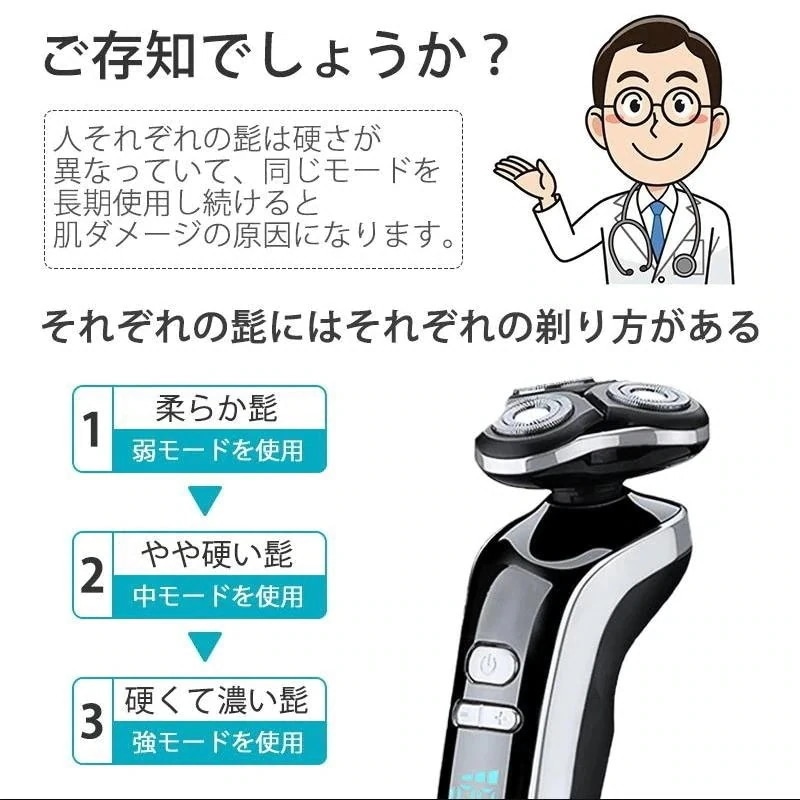 ご存知でしょうか？

人それぞれの髭は硬さが異なっていて、同じモードを長期使用し続けると肌ダメージの原因になります。

それぞれの髭にはそれぞれの剃り方がある

1
柔らか髭
弱モードを使用

2
やや硬い髭
中モードを使用

3
硬くて濃い髭
強モードを使用