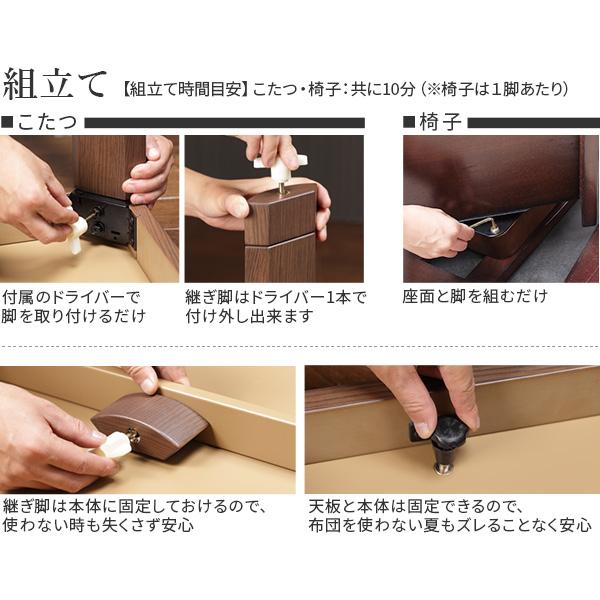 組立て 【組立て時間目安】こたつ・椅子：共に10分（※椅子は1脚あたり）

■こたつ

付属のドライバーで脚を取り付けるだけ

継ぎ脚はドライバー1本で付け外し出来ます

■椅子

座面と脚を組むだけ

継ぎ脚は本体に固定しておけるので、使わない時も失くさず安心

天板と本体は固定できるので、布団を使わない夏もズレることなく安心