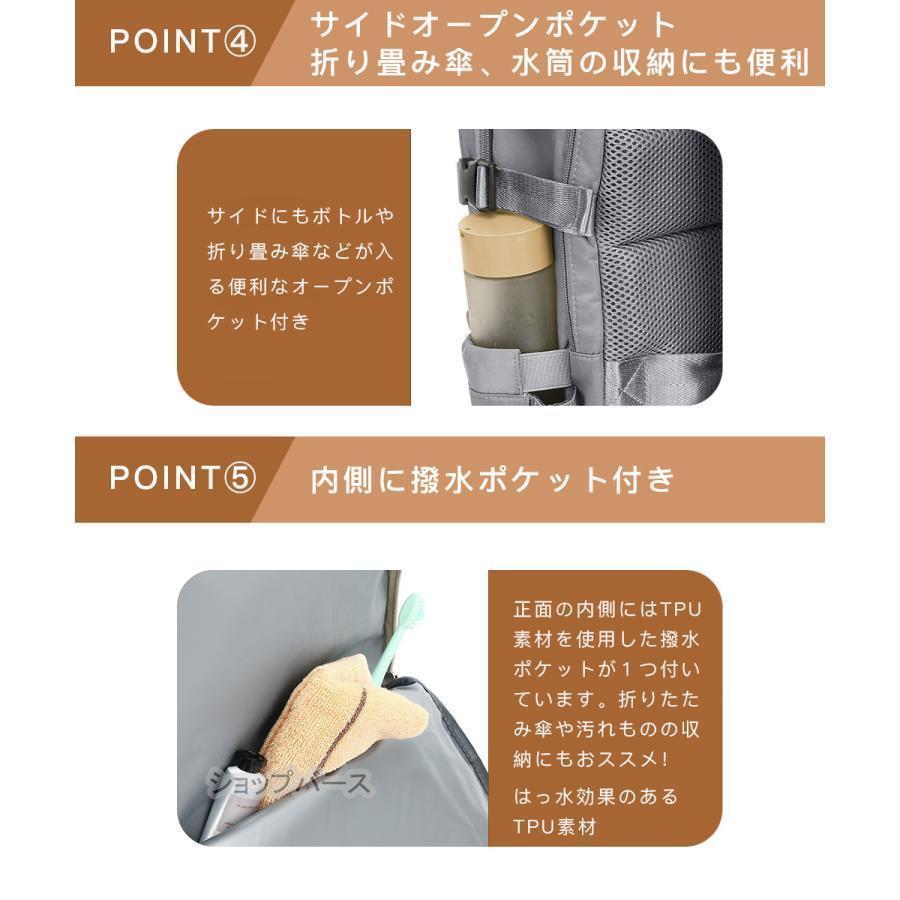 POINT④ サイドオープンポケット 折り畳み傘、水筒の収納にも便利

サイドにもボトルや折り畳み傘などが入る便利なオープンポケット付き

POINT⑤ 内側に撥水ポケット付き

ショップバース

正面の内側にはTPU素材を使用した撥水ポケットが１つ付いています。折りたたみ傘や汚れものの収納にもおススメ!

はっ水効果のあるTPU素材