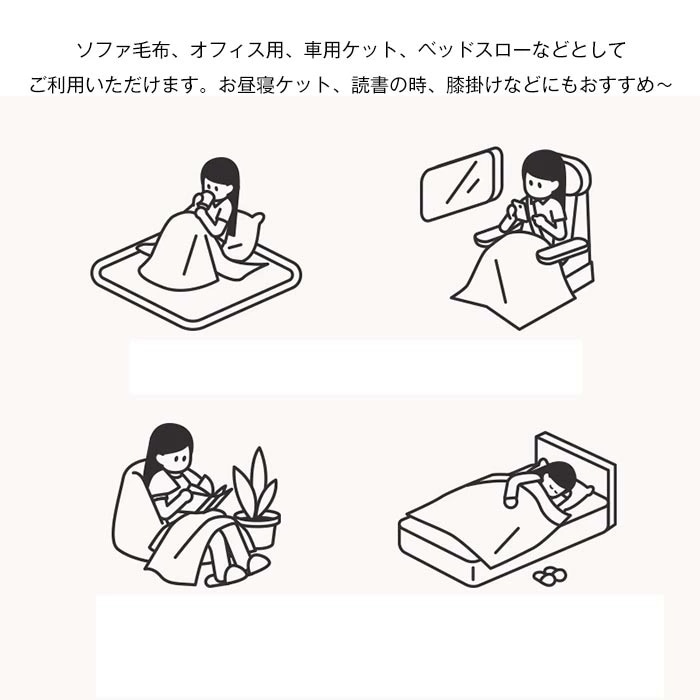 ソファ毛布、オフィス用、車用ケット、ベッドスローなどとして
ご利用いただけます。お昼寝ケット、読書の時、膝掛けなどにもおすすめ～