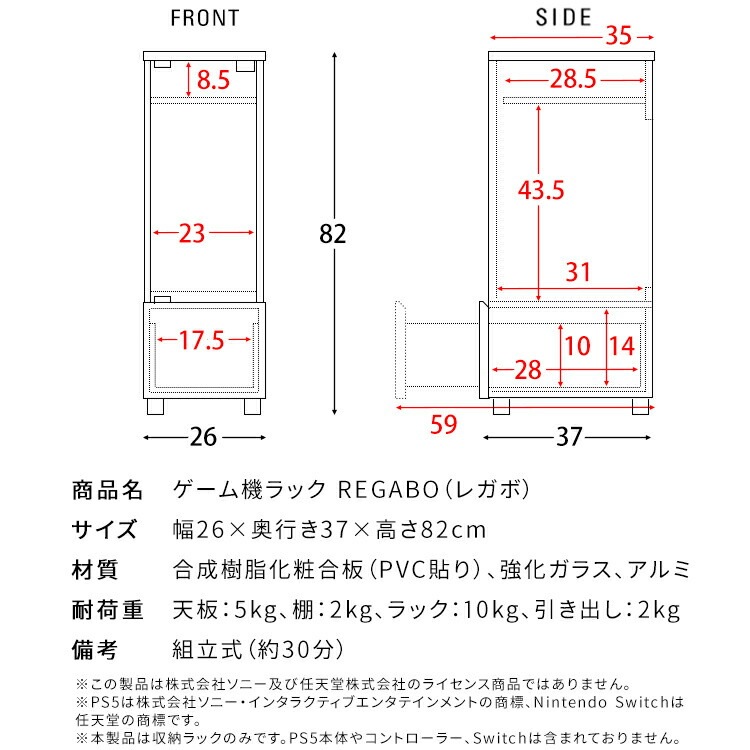 FRONT

8.5

23

17.5

26

82

SIDE

35

28.5

43.5

31

10

14

28

59

37

| 商品名 | ゲーム機ラック REGABO(レガボ) |
|---|---|
| サイズ | 幅26×奥行き37×高さ82cm |
| 材質 | 合成樹脂化粧合板(PVC貼り)、強化ガラス、アルミ |
| 耐荷重 | 天板:5kg、棚:2kg、ラック:10kg、引き出し:2kg |
| 備考 | 組立式(約30分) |

※この製品は株式会社ソニー及び任天堂株式会社のライセンス商品ではありません。
※PS5は株式会社ソニー・インタラクティブエンタテインメントの商標、Nintendo Switchは任天堂の商標です。
※本製品は収納ラックのみです。PS5本体やコントローラー、Switchは含まれておりません。