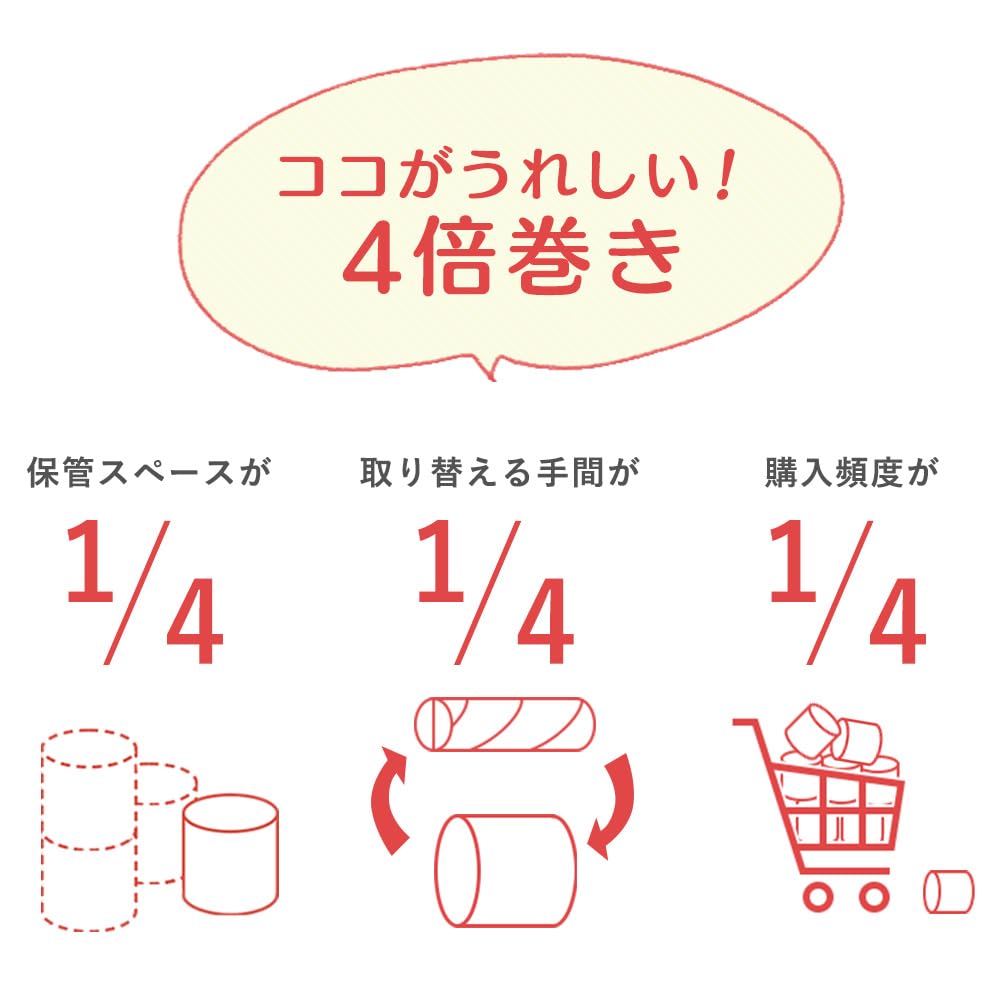 ココがうれしい！
4倍巻き

保管スペースが
$\frac{1}{4}$

取り替える手間が
$\frac{1}{4}$

購入頻度が
$\frac{1}{4}$