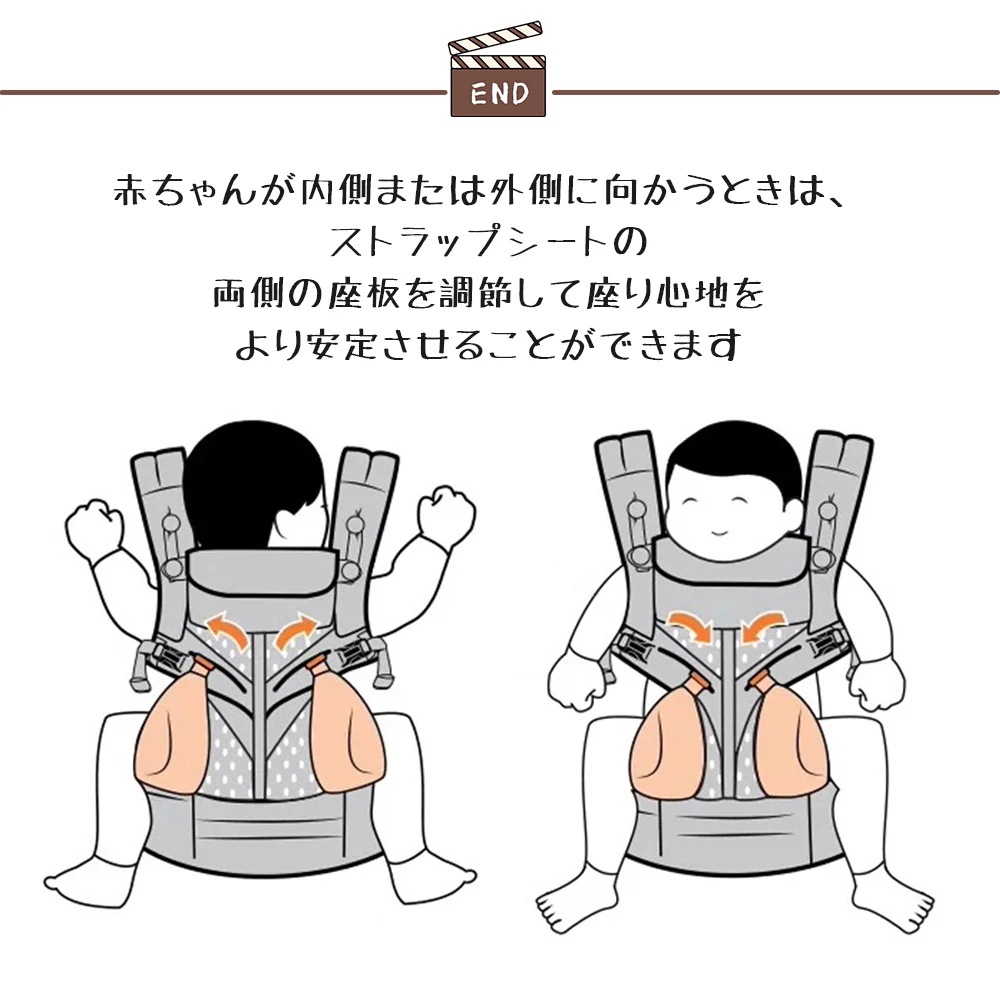 END

赤ちゃんが内側または外側に向かうときは、
ストラップシートの
両側の座板を調節して座り心地を
より安定させることができます