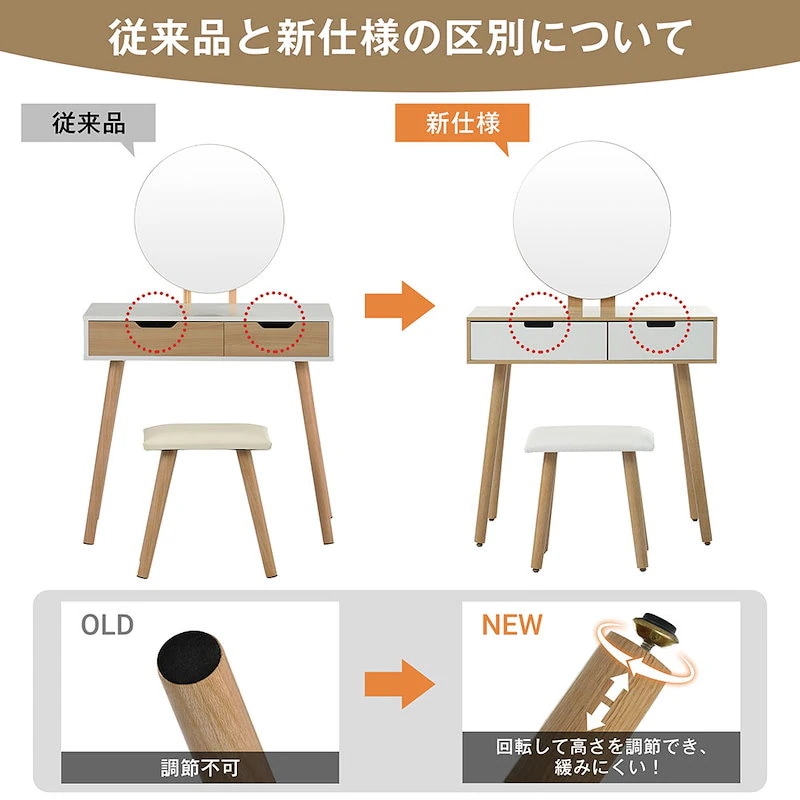 従来品と新仕様の区別について

従来品

新仕様

OLD

調節不可

NEW

回転して高さを調節でき、緩みにくい！