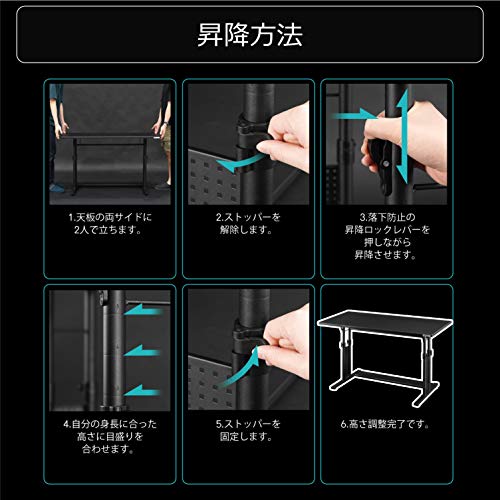 昇降方法

1.天板の両サイドに2人で立ちます。

2.ストッパーを解除します。

3.落下防止の昇降ロックレバーを押しながら昇降させます。

4.自分の身長に合った高さに目盛りを合わせます。

5.ストッパーを固定します。

6.高さ調整完了です。