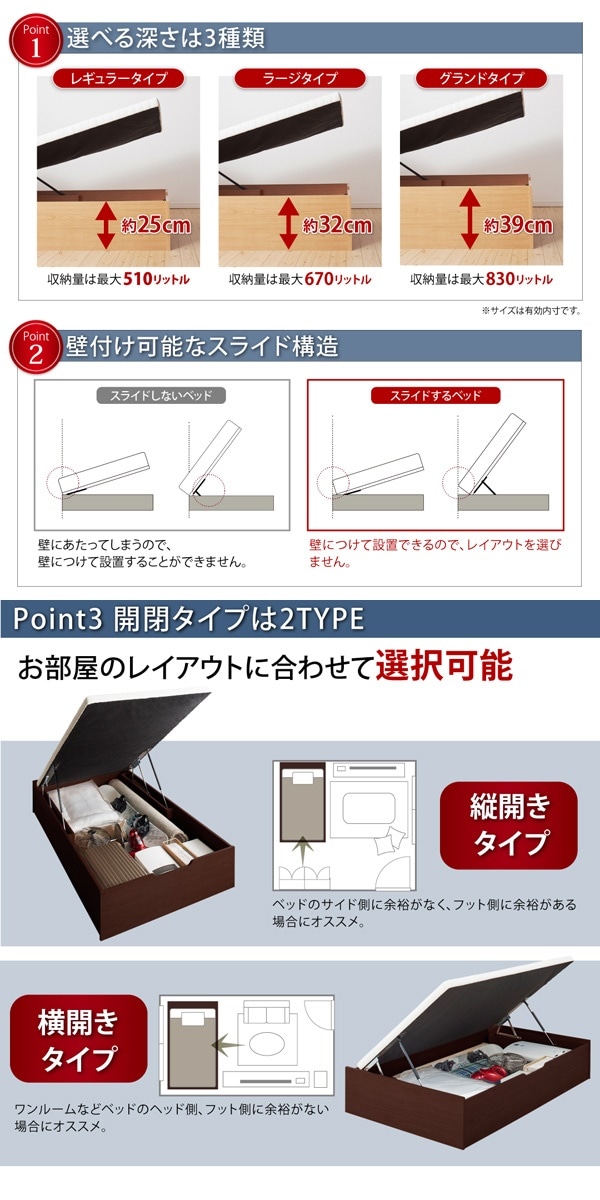 Point 1 選べる深さは3種類

レギュラータイプ

約25cm

収納量は最大510リットル

ラージタイプ

約32cm

収納量は最大670リットル

グランドタイプ

約39cm

収納量は最大830リットル

※サイズは有効内寸です。

Point 2 壁付け可能なスライド構造

スライドしないベッド

壁にあたってしまうので、壁につけて設置することができません。

スライドするベッド

壁につけて設置できるので、レイアウトを選びません。

Point3 開閉タイプは2TYPE

お部屋のレイアウトに合わせて選択可能

縦開きタイプ

ベッドのサイド側に余裕がなく、フット側に余裕がある場合にオススメ。

横開きタイプ

ワンルームなどベッドのヘッド側、フット側に余裕がない場合にオススメ。