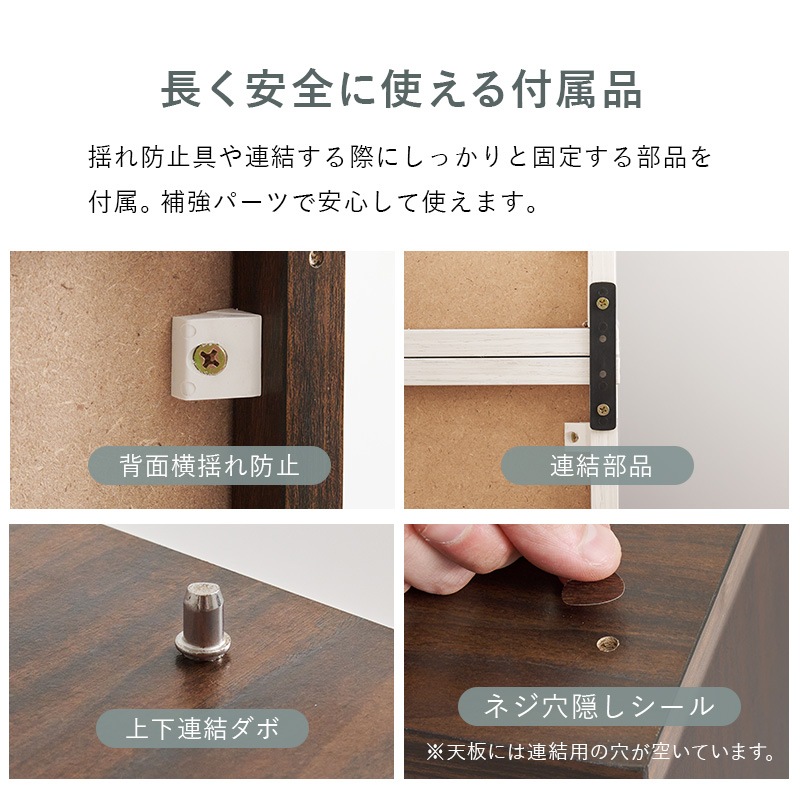 長く安全に使える付属品

揺れ防止具や連結する際にしっかりと固定する部品を付属。補強パーツで安心して使えます。

背面横揺れ防止

連結部品

上下連結ダボ

ネジ穴隠しシール

※天板には連結用の穴が空いています。