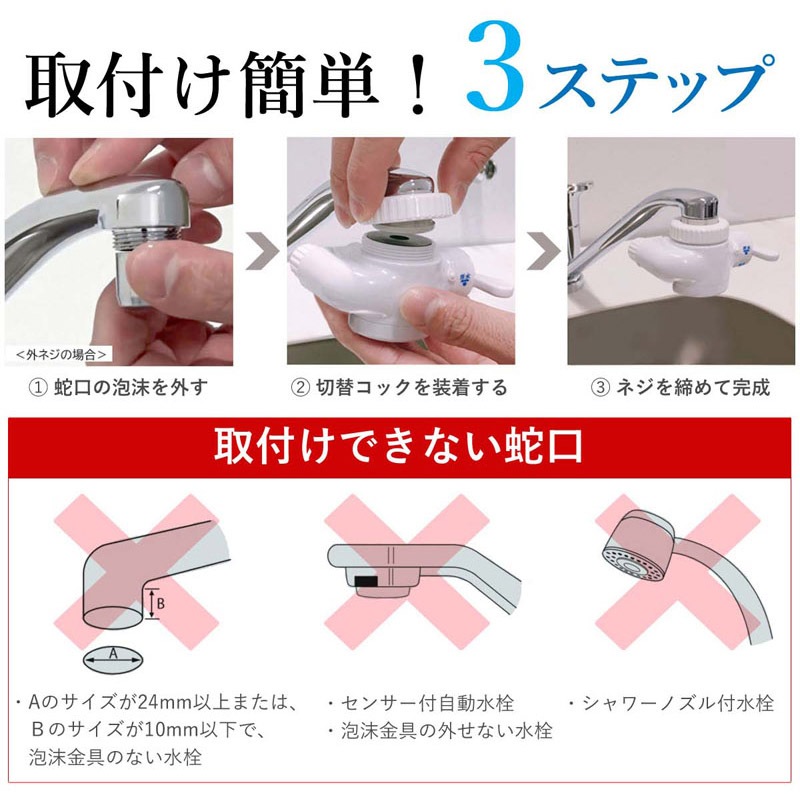 取付け簡単！3ステップ

<外ネジの場合>

① 蛇口の泡沫を外す

② 切替コックを装着する

③ ネジを締めて完成

取付けできない蛇口

B

A

・Aのサイズが24mm以上または、Bのサイズが10mm以下で、泡沫金具のない水栓

・センサー付自動水栓
・泡沫金具の外せない水栓

・シャワーノズル付水栓