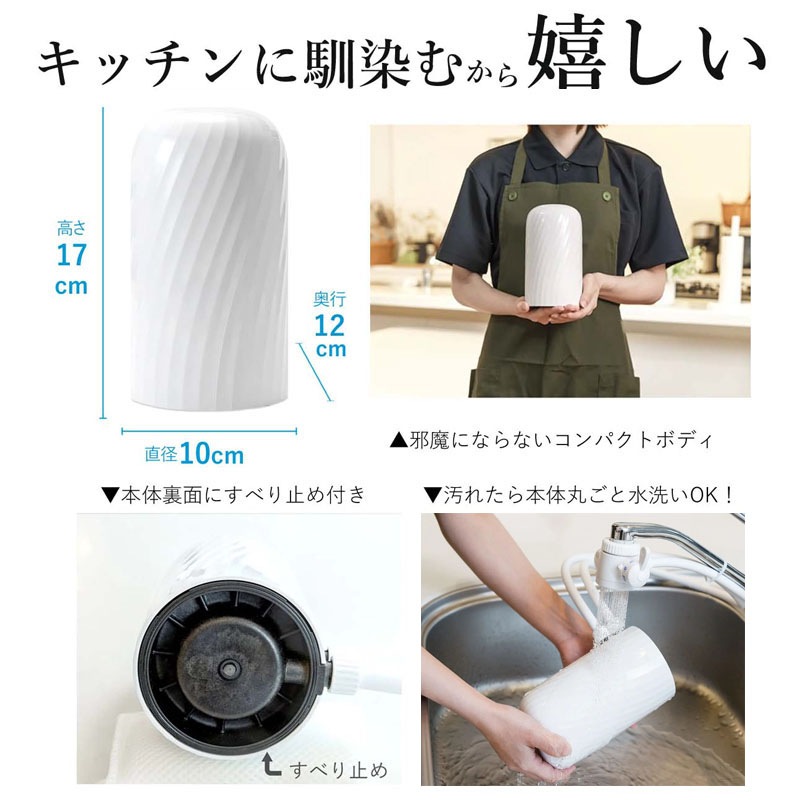 キッチンに馴染むから嬉しい

高さ
17
cm

奥行
12
cm

直径10cm

▲邪魔にならないコンパクトボディ

▼本体裏面にすべり止め付き

▼汚れたら本体丸ごと水洗いOK！

すべり止め