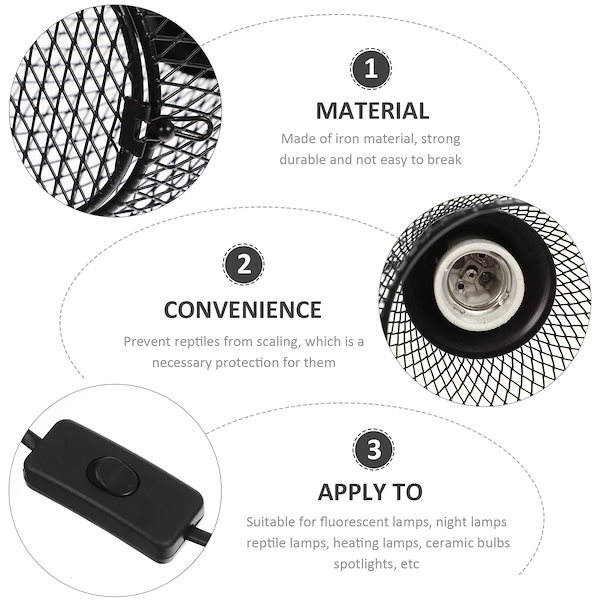 1

MATERIAL

Made of iron material, strong durable and not easy to break

2

CONVENIENCE

Prevent reptiles from scaling, which is a necessary protection for them

3

APPLY TO

Suitable for fluorescent lamps, night lamps reptile lamps, heating lamps, ceramic bulbs spotlights, etc