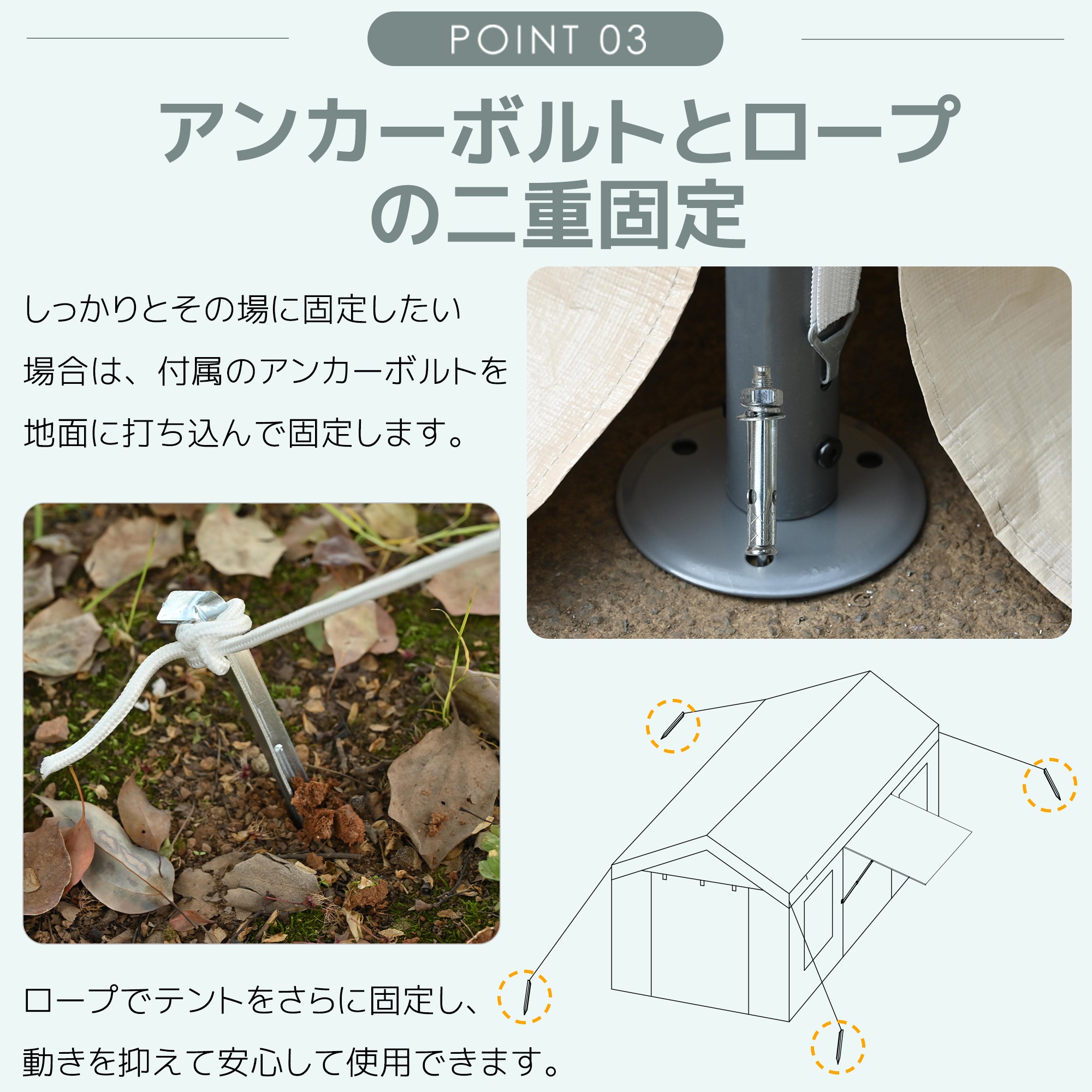 POINT 03

アンカーボルトとロープの二重固定

しっかりとその場に固定したい場合は、付属のアンカーボルトを地面に打ち込んで固定します。

ロープでテントをさらに固定し、動きを抑えて安心して使用できます。