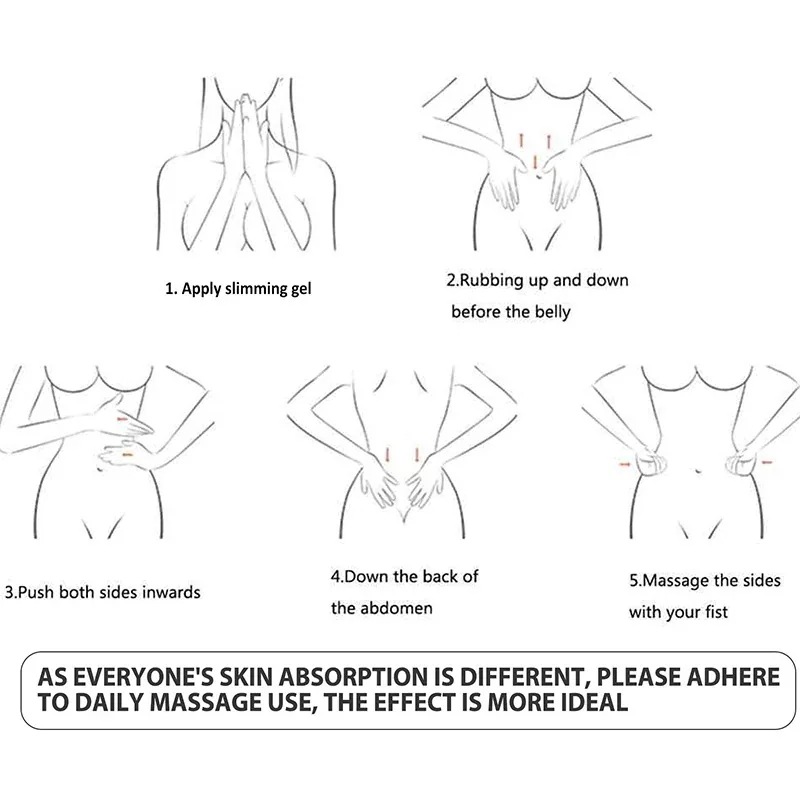 1. Apply slimming gel

2.Rubbing up and down before the belly

3.Push both sides inwards

4.Down the back of the abdomen

5.Massage the sides with your fist

AS EVERYONE'S SKIN ABSORPTION IS DIFFERENT, PLEASE ADHERE TO DAILY MASSAGE USE, THE EFFECT IS MORE IDEAL