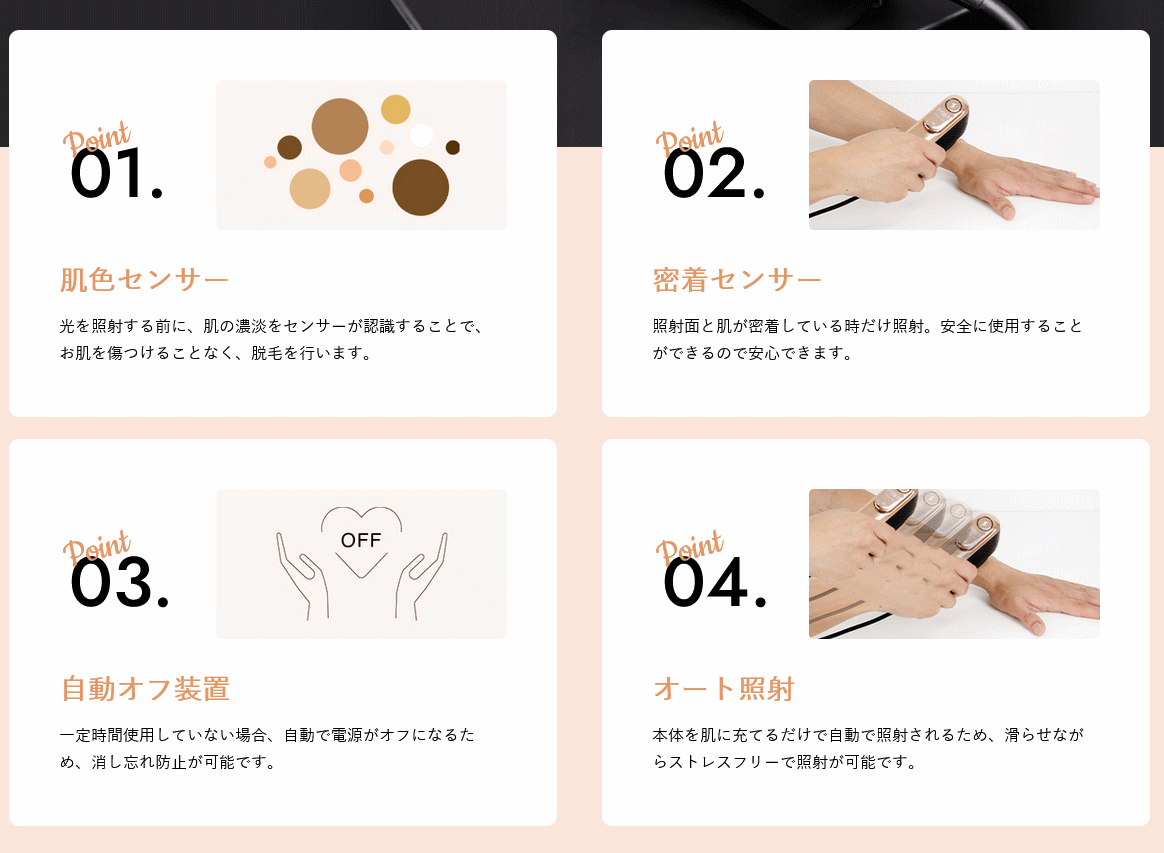 Point
01.

肌色センサー

光を照射する前に、肌の濃淡をセンサーが認識することで、お肌を傷つけることなく、脱毛を行います。

Point
02.

密着センサー

照射面と肌が密着している時だけ照射。安全に使用することができるので安心できます。

Point
03.

OFF

自動オフ装置

一定時間使用していない場合、自動で電源がオフになるため、消し忘れ防止が可能です。

Point
04.

オート照射

本体を肌に充てるだけで自動で照射されるため、滑らせながらストレスフリーで照射が可能です。