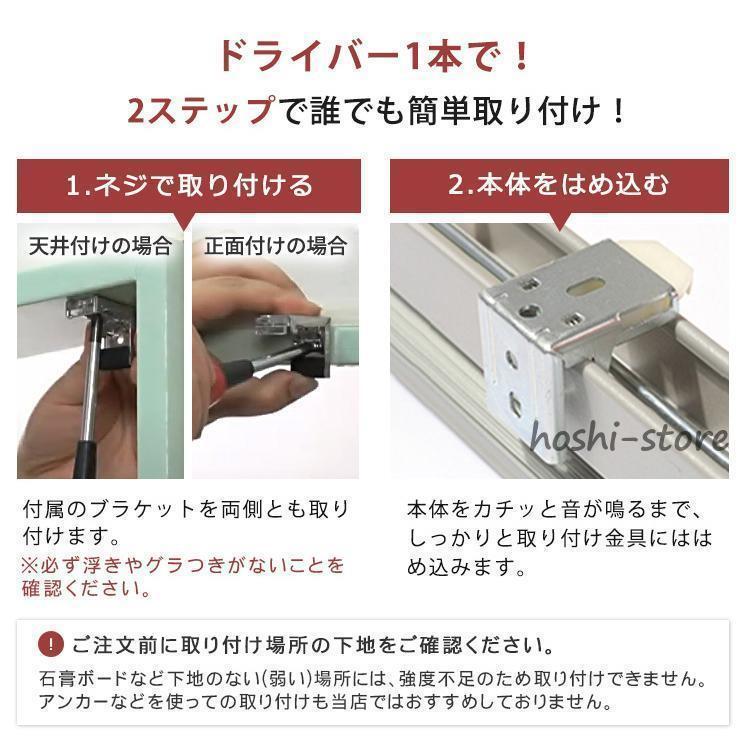 ドライバー1本で！
2ステップで誰でも簡単取り付け！

1.ネジで取り付ける

天井付けの場合

正面付けの場合

付属のブラケットを両側とも取り付けます。
※必ず浮きやグラつきがないことを確認ください。

2.本体をはめ込む

hoshi-store

本体をカチッと音が鳴るまで、しっかりと取り付け金具にはめ込みます。

! ご注文前に取り付け場所の下地をご確認ください。
石膏ボードなど下地のない(弱い)場所には、強度不足のため取り付けできません。アンカーなどを使っての取り付けも当店ではおすすめしておりません。