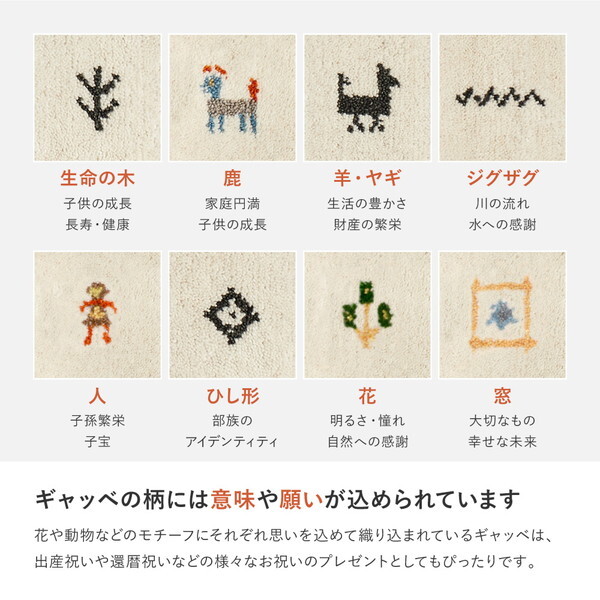 生命の木
子供の成長
長寿・健康

鹿
家庭円満
子供の成長

羊・ヤギ
生活の豊かさ
財産の繁栄

ジグザグ
川の流れ
水への感謝

人
子孫繁栄
子宝

ひし形
部族の
アイデンティティ

花
明るさ・憧れ
自然への感謝

窓
大切なもの
幸せな未来

ギャッベの柄には意味や願いが込められています

花や動物などのモチーフにそれぞれ思いを込めて織り込まれているギャッベは、出産祝いや還暦祝いなどの様々なお祝いのプレゼントとしてもぴったりです。