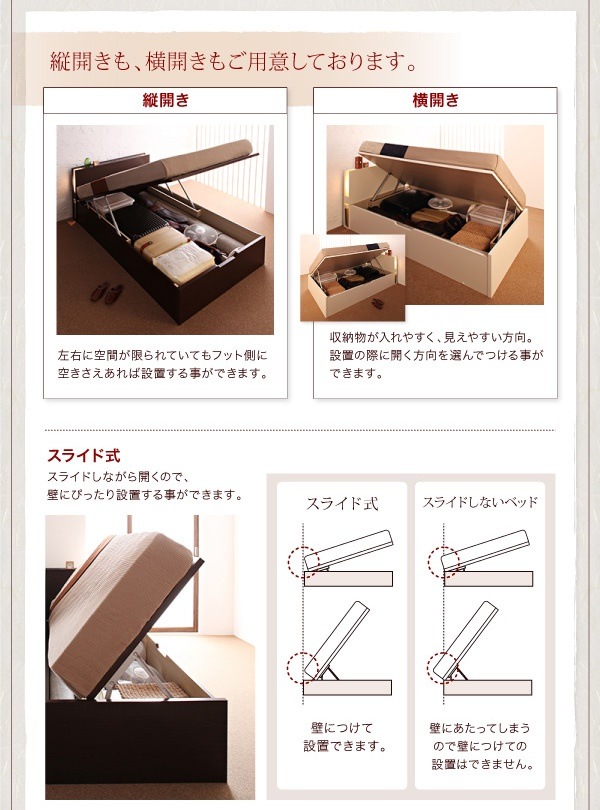 縦開きも、横開きもご用意しております。

縦開き

左右に空間が限られていてもフット側に空きさえあれば設置する事ができます。

横開き

収納物が入れやすく、見えやすい方向。設置の際に開く方向を選んでつける事ができます。

スライド式
スライドしながら開くので、壁にぴったり設置する事ができます。

スライド式

壁につけて設置できます。

スライドしないベッド

壁にあたってしまうので壁につけての設置はできません。