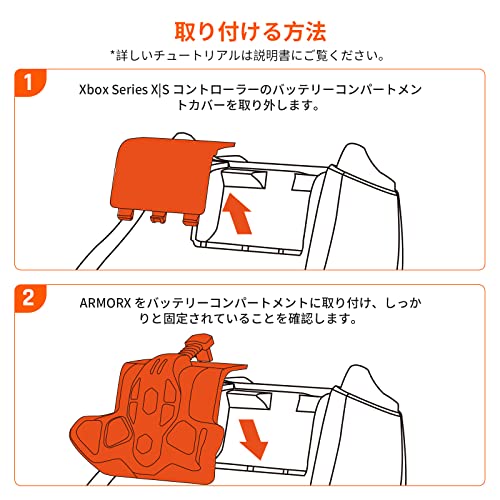 取り付ける方法
*詳しいチュートリアルは説明書にご覧ください。

1
Xbox Series X|S コントローラーのバッテリーコンパートメントカバーを取り外します。

2
ARMORX をバッテリーコンパートメントに取り付け、しっかりと固定されていることを確認します。