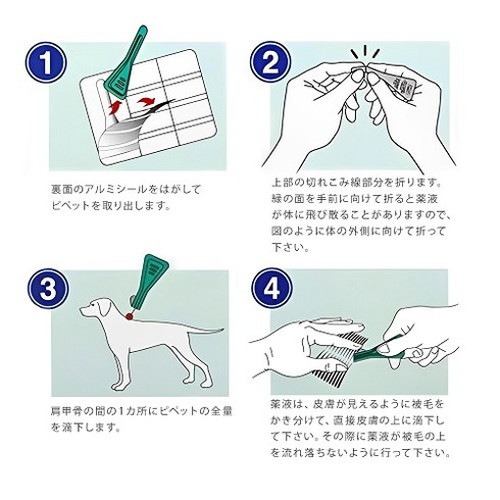 1

裏面のアルミシールをはがしてピペットを取り出します。

2

上部の切れこみ線部分を折ります。緑の面を手前に向けて折ると薬液が体に飛び散ることがありますので、図のように体の外側に向けて折って下さい。

3

肩甲骨の間の1カ所にピペットの全量を滴下します。

4

薬液は、皮膚が見えるように被毛をかき分けて、直接皮膚の上に滴下して下さい。その際に薬液が被毛の上を流れ落ちないように行って下さい。