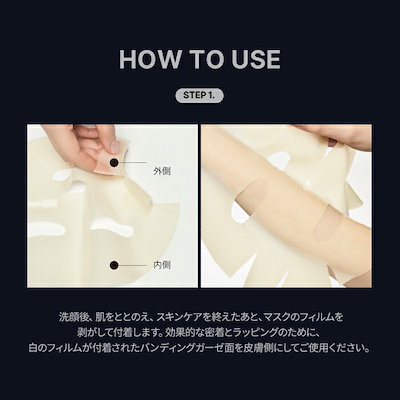 HOW TO USE

STEP 1.

外側

内側

洗顔後、肌をととのえ、スキンケアを終えたあと、マスクのフィルムを剥がして付着します。効果的な密着とラッピングのために、白のフィルムが付着されたバンディングガーゼ面を皮膚側にしてご使用ください。