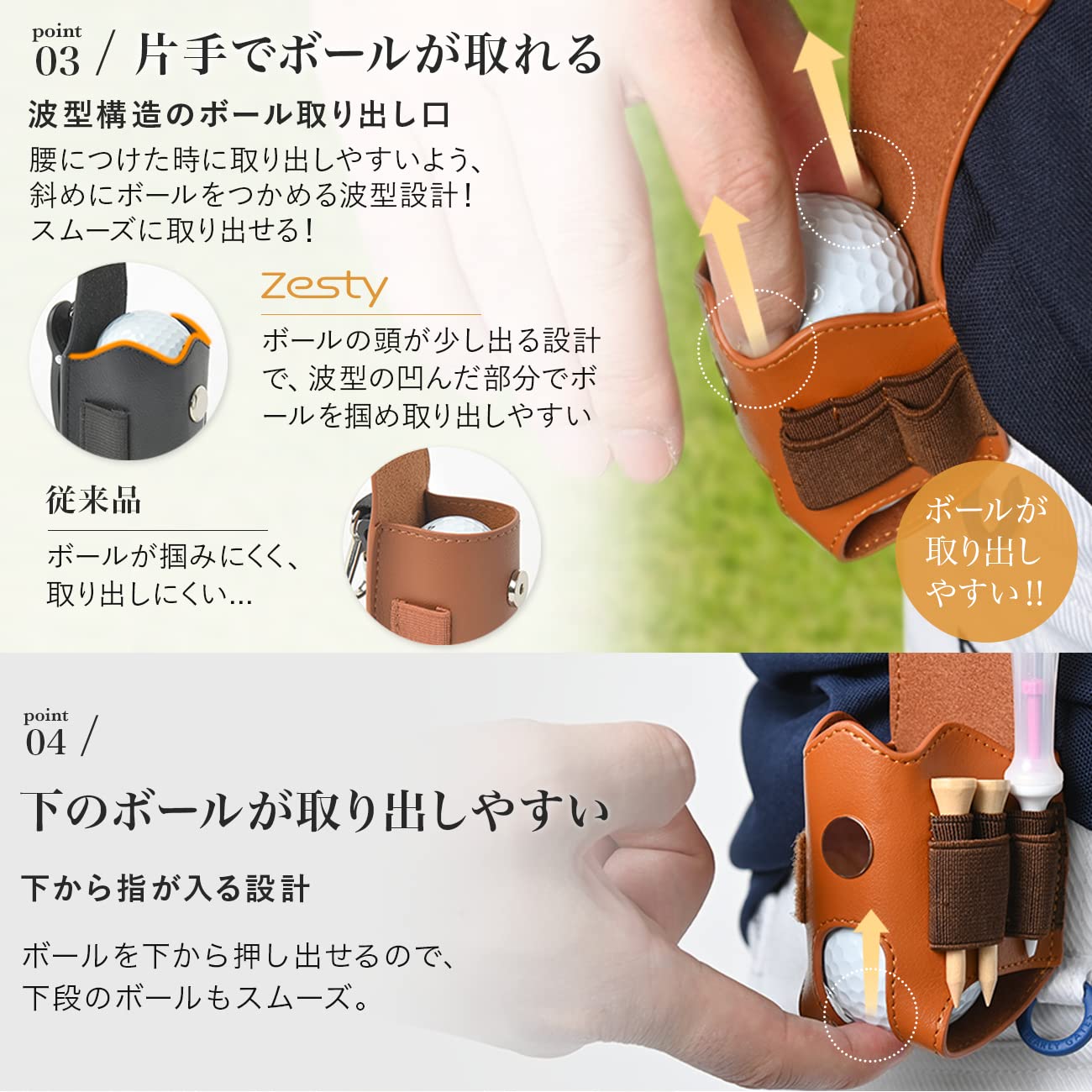 point
03 / 片手でボールが取れる

波型構造のボール取り出し口

腰につけた時に取り出しやすいよう、斜めにボールをつかめる波型設計！スムーズに取り出せる！

Zesty

ボールの頭が少し出る設計で、波型の凹んだ部分でボールを掴め取り出しやすい

従来品

ボールが掴みにくく、取り出しにくい…

ボールが取り出しやすい!!

point
04 /

下のボールが取り出しやすい

下から指が入る設計

ボールを下から押し出せるので、下段のボールもスムーズ。