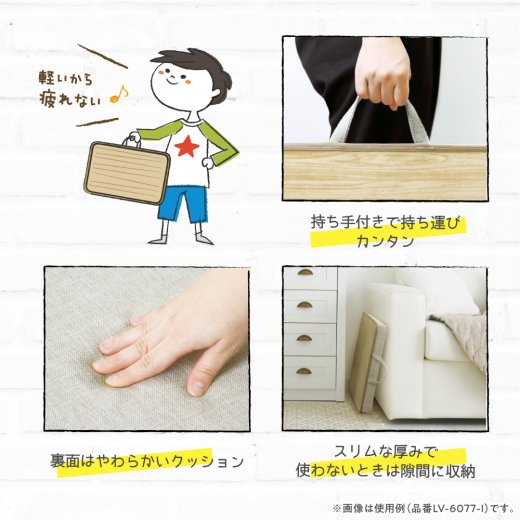 軽いから
疲れない

持ち手付きで持ち運び
カンタン

裏面はやわらかいクッション

スリムな厚みで
使わないときは隙間に収納

※画像は使用例（品番LV-6077-I）です。