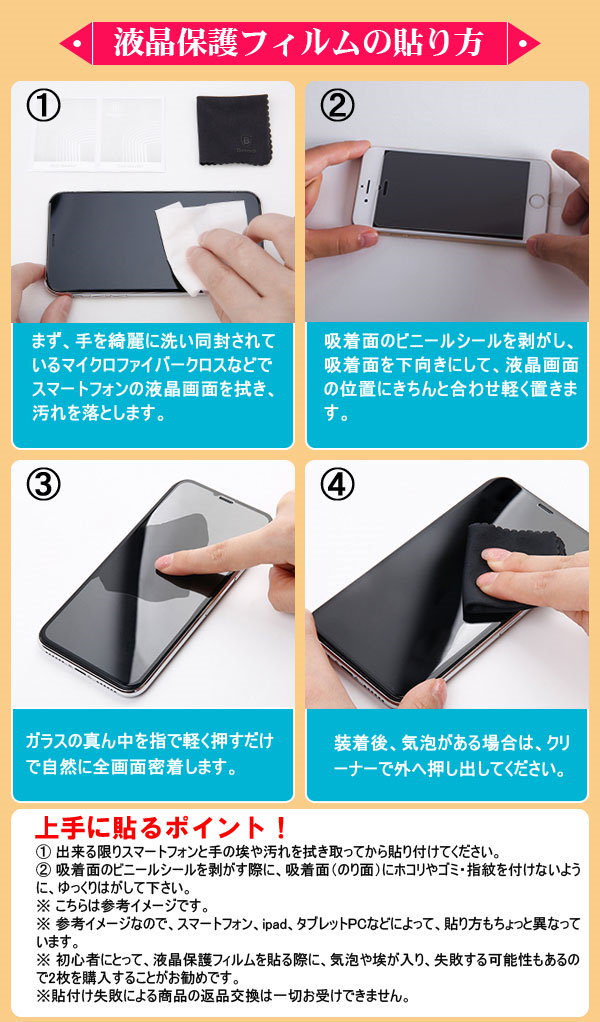 液晶保護フィルムの貼り方

①

まず、手を綺麗に洗い同封されているマイクロファイバークロスなどでスマートフォンの液晶画面を拭き、汚れを落とします。

②

吸着面のビニールシールを剥がし、吸着面を下向きにして、液晶画面の位置にきちんと合わせ軽く置きます。

③

ガラスの真ん中を指で軽く押すだけで自然に全画面密着します。

④

装着後、気泡がある場合は、クリーナーで外へ押し出してください。

上手に貼るポイント！

① 出来る限りスマートフォンと手の埃や汚れを拭き取ってから貼り付けてください。
② 吸着面のビニールシールを剥がす際に、吸着面（のり面）にホコリやゴミ・指紋を付けないように、ゆっくりはがして下さい。
※ こちらは参考イメージです。
※ 参考イメージなので、スマートフォン、ipad、タブレットPCなどによって、貼り方もちょっと異なっています。
※ 初心者にとって、液晶保護フィルムを貼る際に、気泡や埃が入り、失敗する可能性もあるので2枚を購入することがお勧めです。
※貼付け失敗による商品の返品交換は一切お受けできません。