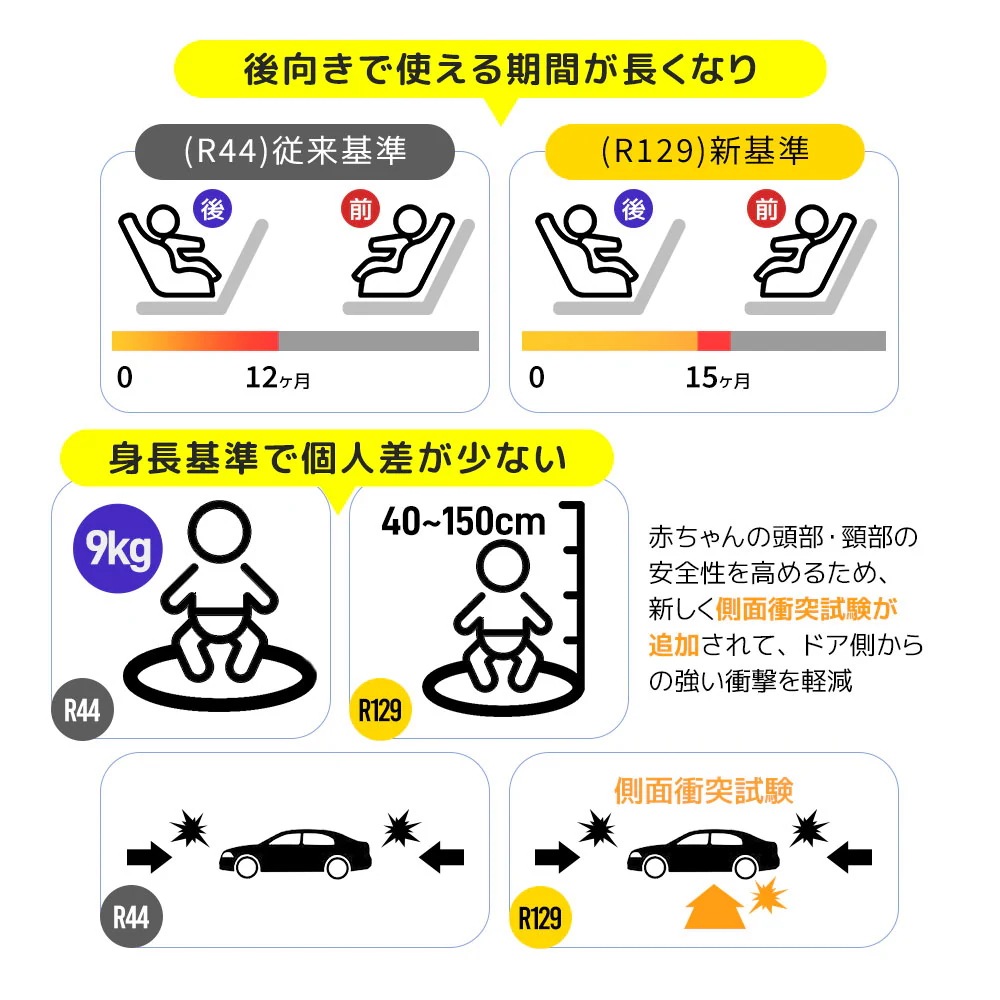 後向きで使える期間が長くなり

(R44)従来基準

後 前

0 12ヶ月

(R129)新基準

後 前

0 15ヶ月

身長基準で個人差が少ない

9kg

R44

40~150cm

R129

赤ちゃんの頭部･頸部の安全性を高めるため、新しく側面衝突試験が追加されて、ドア側からの強い衝撃を軽減

R44

側面衝突試験

R129