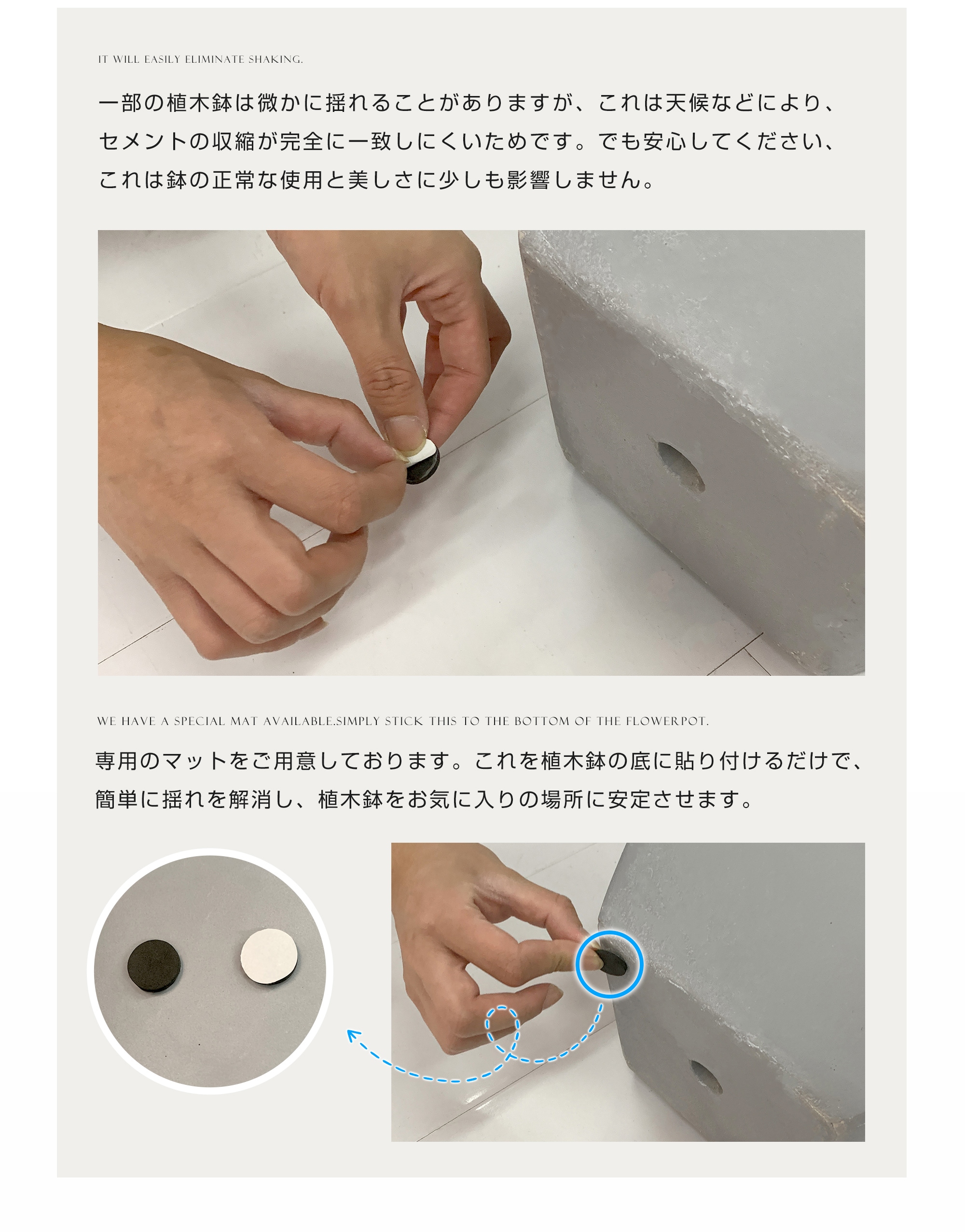 IT WILL EASILY ELIMINATE SHAKING.

一部の植木鉢は微かに揺れることがありますが、これは天候などにより、セメントの収縮が完全に一致しにくいためです。でも安心してください、これは鉢の正常な使用と美しさに少しも影響しません。

WE HAVE A SPECIAL MAT AVAILABLE.SIMPLY STICK THIS TO THE BOTTOM OF THE FLOWERPOT.

専用のマットをご用意しております。これを植木鉢の底に貼り付けるだけで、簡単に揺れを解消し、植木鉢をお気に入りの場所に安定させます。