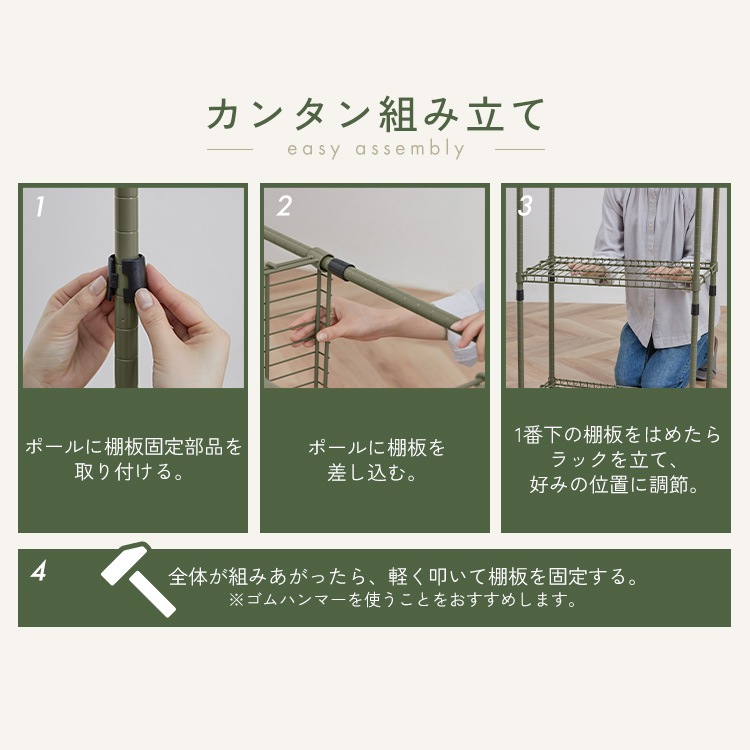 カンタン組み立て

easy assembly

1

ポールに棚板固定部品を取り付ける。

2

ポールに棚板を差し込む。

3

1番下の棚板をはめたらラックを立て、好みの位置に調節。

4

全体が組みあがったら、軽く叩いて棚板を固定する。
※ゴムハンマーを使うことをおすすめします。