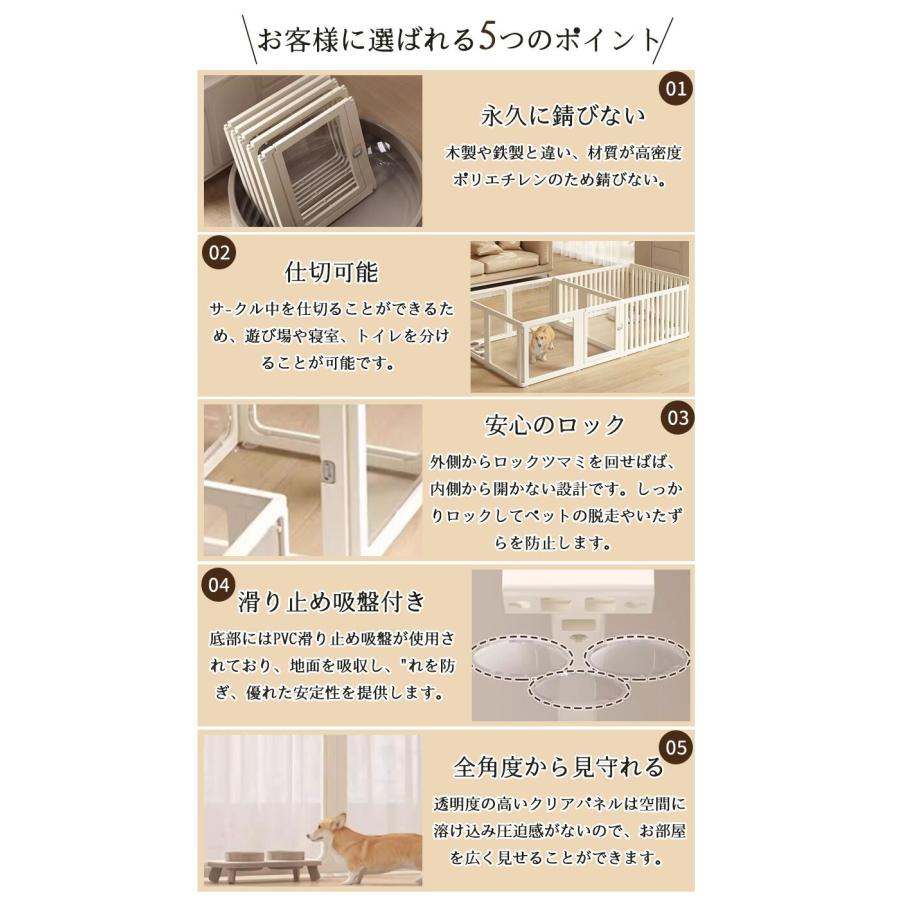 お客様に選ばれる5つのポイント

01
永久に錆びない
木製や鉄製と違い、材質が高密度ポリエチレンのため錆びない。

02
仕切可能
サ-クル中を仕切ることができるため、遊び場や寝室、トイレを分けることが可能です。

03
安心のロック
外側からロックツマミを回せばば、内側から開かない設計です。しっかりロックしてペットの脱走やいたずらを防止します。

04
滑り止め吸盤付き
底部にはPVC滑り止め吸盤が使用されており、地面を吸収し、"れを防ぎ、優れた安定性を提供します。

05
全角度から見守れる
透明度の高いクリアパネルは空間に溶け込み圧迫感がないので、お部屋を広く見せることができます。