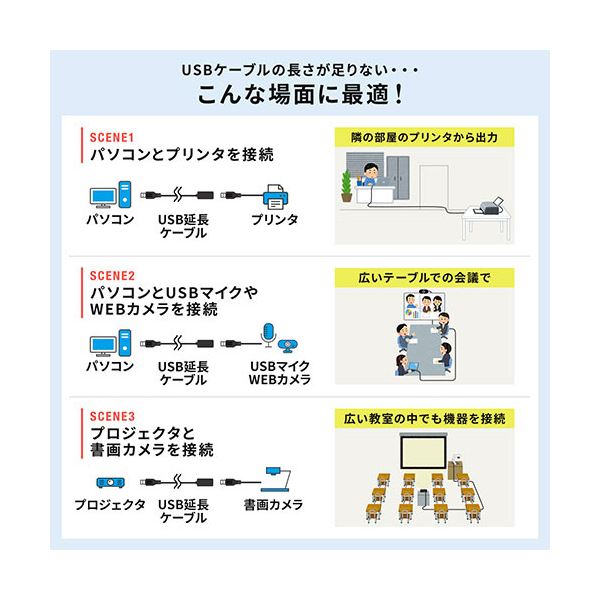 USBケーブルの長さが足りない・・・
こんな場面に最適！

SCENE1
パソコンとプリンタを接続

パソコン　USB延長ケーブル　プリンタ

隣の部屋のプリンタから出力

SCENE2
パソコンとUSBマイクやWEBカメラを接続

パソコン　USB延長ケーブル　USBマイク WEBカメラ

広いテーブルでの会議で

SCENE3
プロジェクタと書画カメラを接続

プロジェクタ　USB延長ケーブル　書画カメラ

広い教室の中でも機器を接続