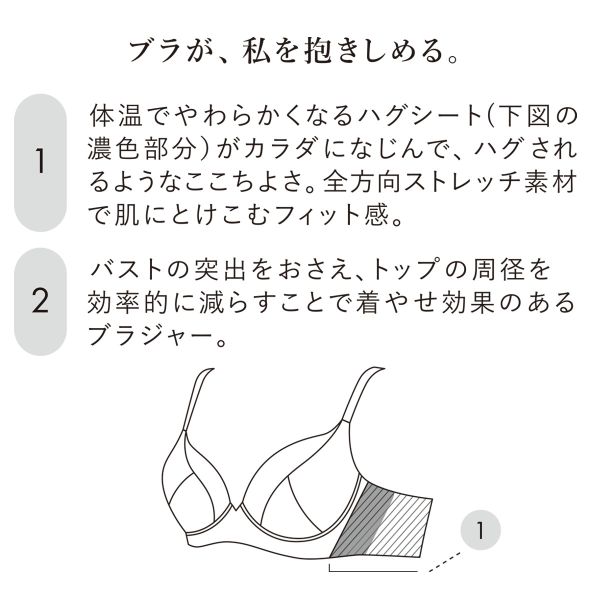 ブラが、私を抱きしめる。

1

体温でやわらかくなるハグシート(下図の濃色部分)がカラダになじんで、ハグされるようなここちよさ。全方向ストレッチ素材で肌にとけこむフィット感。

2

バストの突出をおさえ、トップの周径を効率的に減らすことで着やせ効果のあるブラジャー。

1