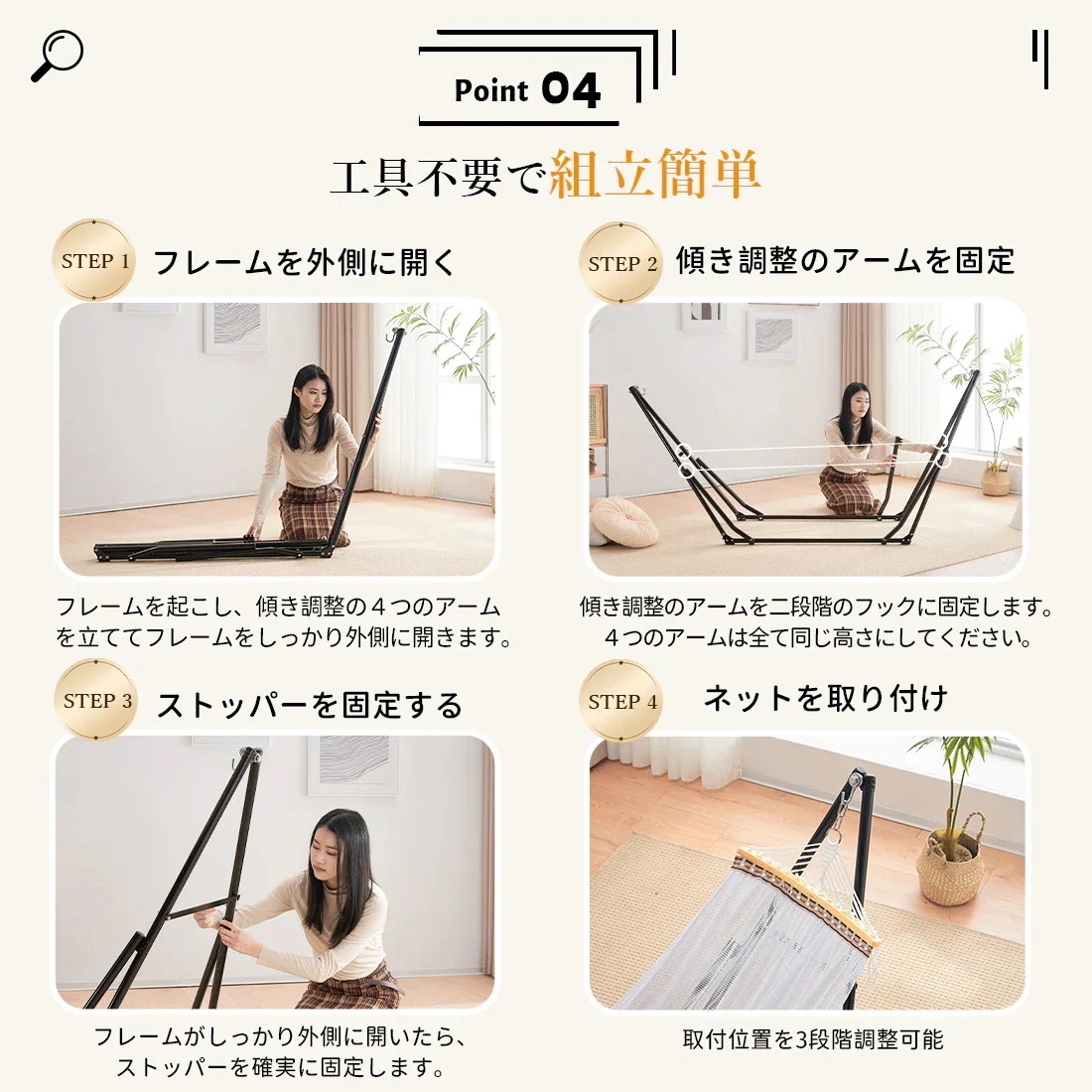 Point 04

工具不要で組立簡単

STEP 1 フレームを外側に開く

フレームを起こし、傾き調整の４つのアームを立ててフレームをしっかり外側に開きます。

STEP 2 傾き調整のアームを固定

傾き調整のアームを二段階のフックに固定します。４つのアームは全て同じ高さにしてください。

STEP 3 ストッパーを固定する

フレームがしっかり外側に開いたら、ストッパーを確実に固定します。

STEP 4 ネットを取り付け

取付位置を3段階調整可能