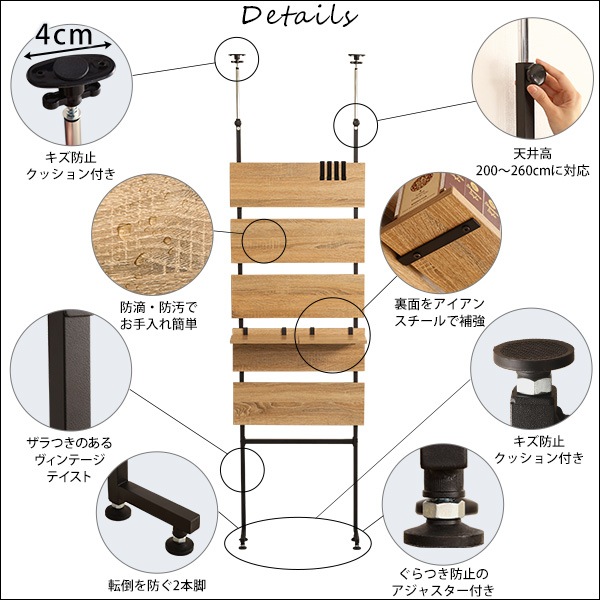 Details

4cm

キズ防止
クッション付き

天井高
200〜260cmに対応

防滴・防汚で
お手入れ簡単

裏面をアイアン
スチールで補強

ザラつきのある
ヴィンテージ
テイスト

キズ防止
クッション付き

転倒を防ぐ2本脚

ぐらつき防止の
アジャスター付き