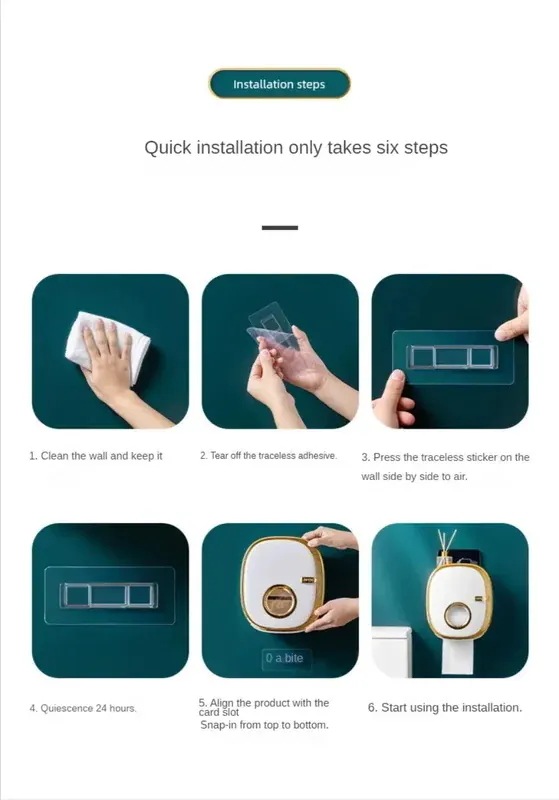 Installation steps

Quick installation only takes six steps

1. Clean the wall and keep it

2. Tear off the traceless adhesive.

3. Press the traceless sticker on the wall side by side to air.

0 a bite

4. Quiescence 24 hours.

5. Align the product with the card slot
Snap-in from top to bottom.

6. Start using the installation.