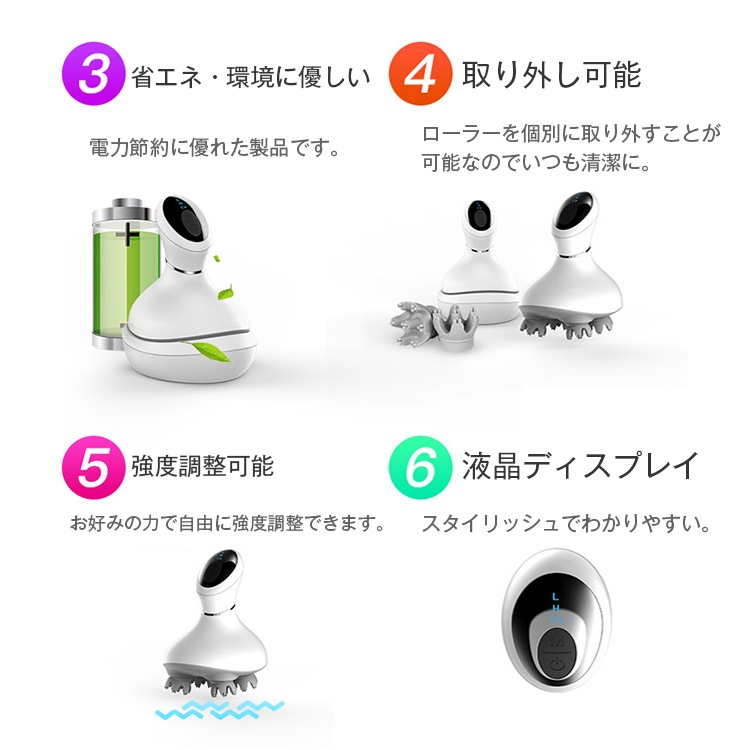 3 省エネ・環境に優しい

電力節約に優れた製品です。

4 取り外し可能

ローラーを個別に取り外すことが可能なのでいつも清潔に。

5 強度調整可能

お好みの力で自由に強度調整できます。

6 液晶ディスプレイ

スタイリッシュでわかりやすい。

L
H