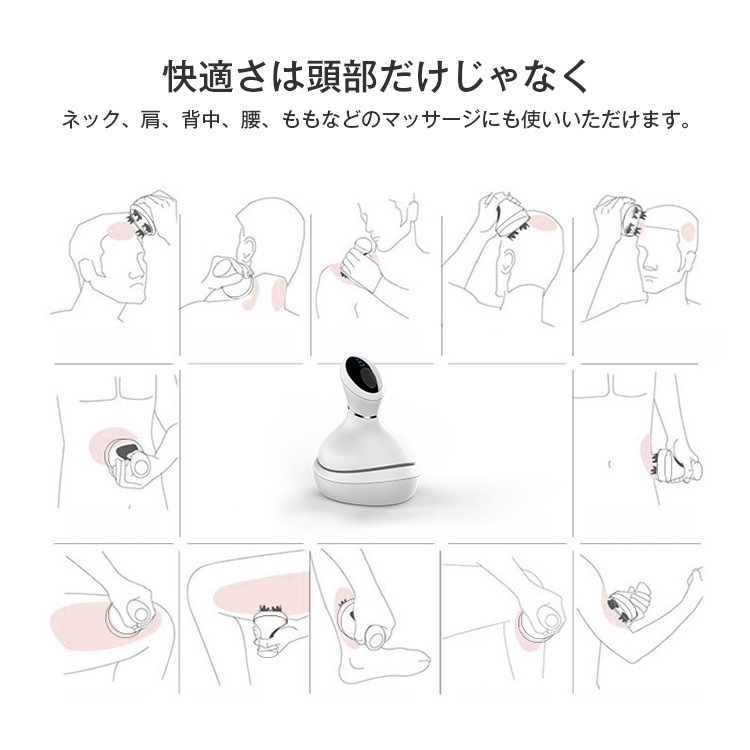 快適さは頭部だけじゃなく

ネック、肩、背中、腰、ももなどのマッサージにも使いいただけます。