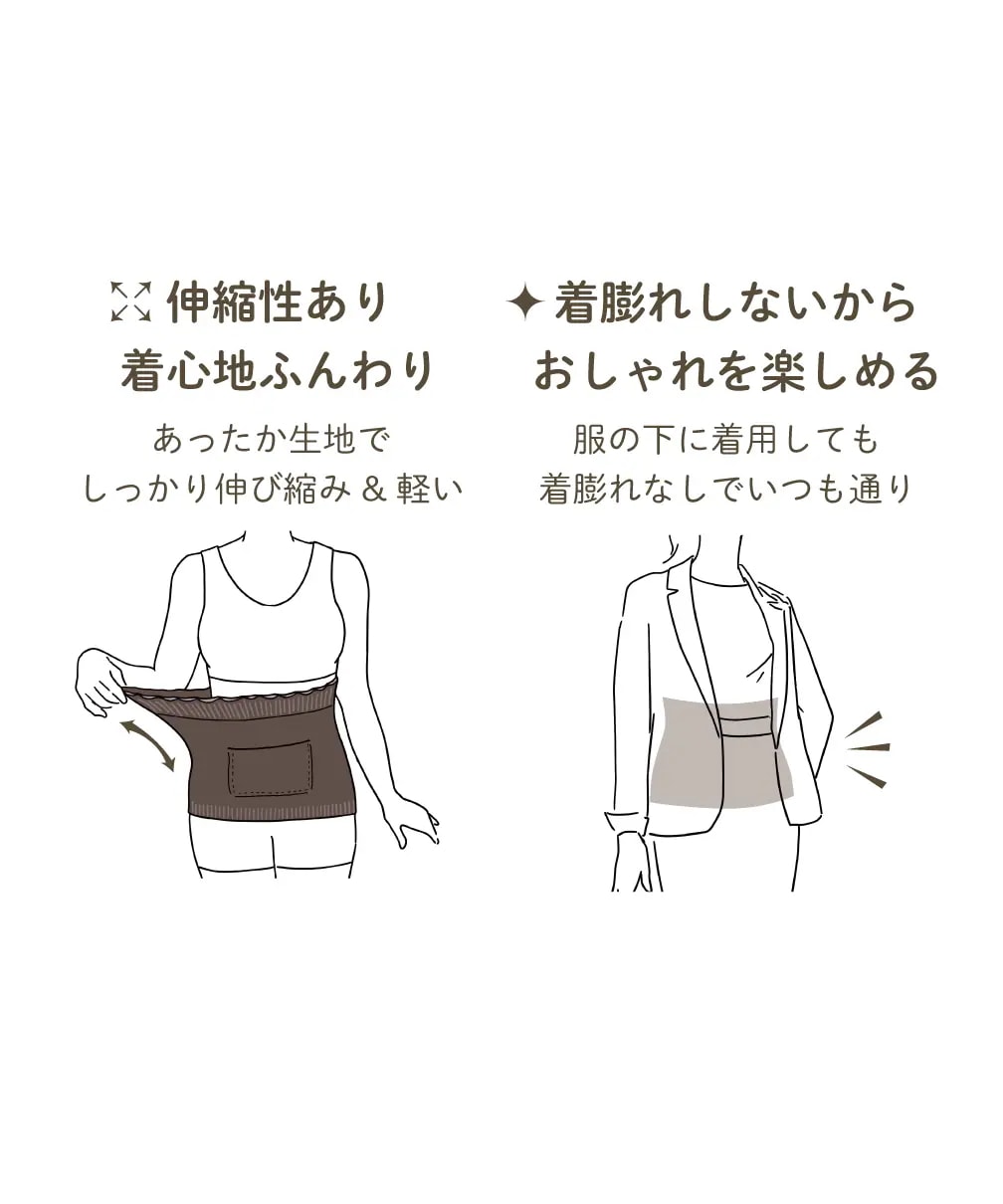 伸縮性あり
着心地ふんわり

あったか生地で
しっかり伸び縮み & 軽い

着膨れしないから
おしゃれを楽しめる

服の下に着用しても
着膨れなしでいつも通り