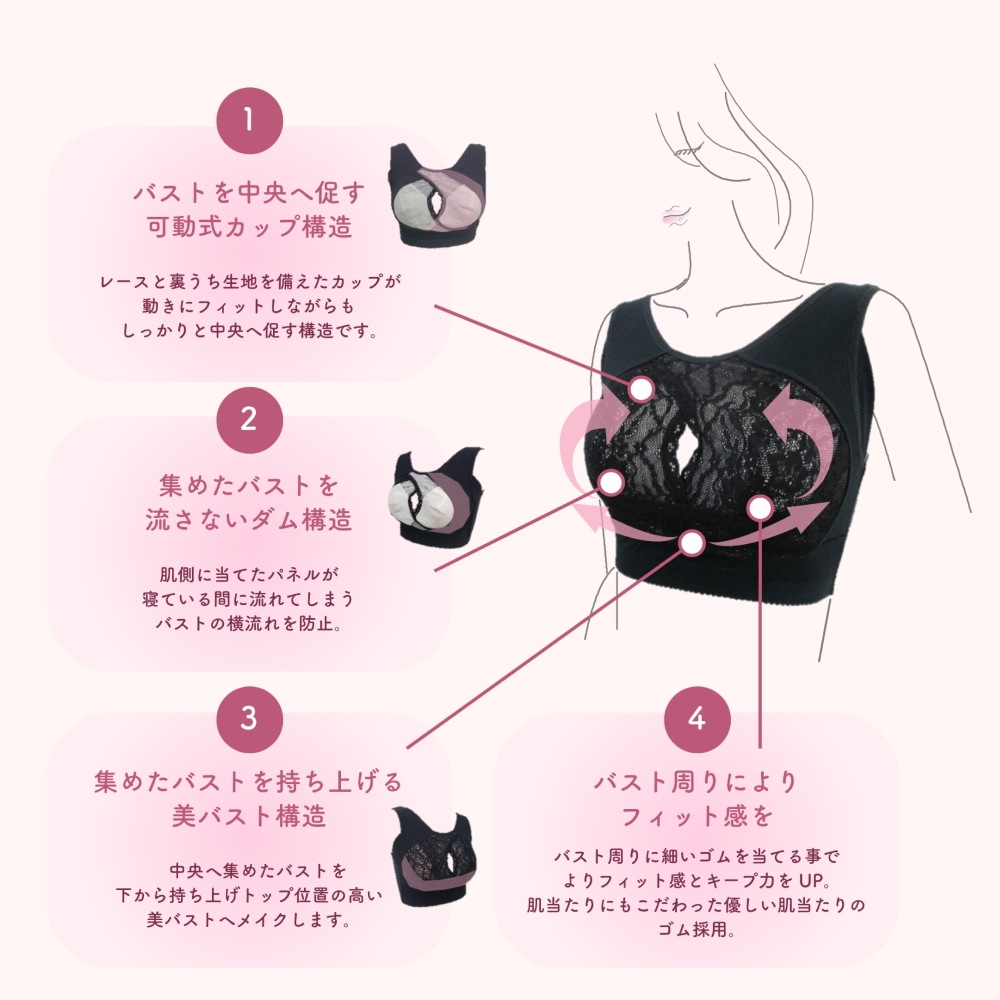 1

バストを中央へ促す
可動式カップ構造

レースと裏うち生地を備えたカップが
動きにフィットしながらも
しっかりと中央へ促す構造です。

2

集めたバストを
流さないダム構造

肌側に当てたパネルが
寝ている間に流れてしまう
バストの横流れを防止。

3

集めたバストを持ち上げる
美バスト構造

中央へ集めたバストを
下から持ち上げトップ位置の高い
美バストへメイクします。

4

バスト周りにより
フィット感を

バスト周りに細いゴムを当てる事で
よりフィット感とキープ力をUP。
肌当たりにもこだわった優しい肌当たりの
ゴム採用。