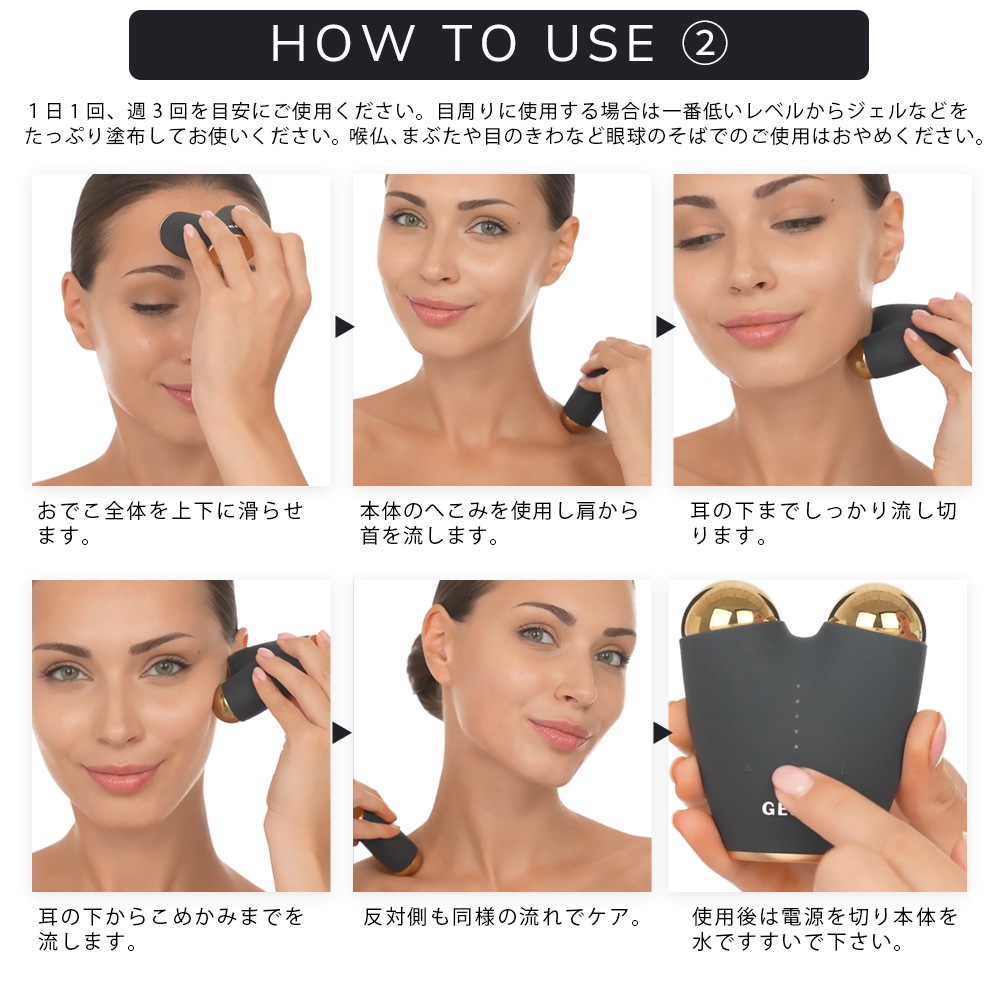 HOW TO USE ②

１日１回、週３回を目安にご使用ください。目周りに使用する場合は一番低いレベルからジェルなどをたっぷり塗布してお使いください。喉仏、まぶたや目のきわなど眼球のそばでのご使用はおやめください。

おでこ全体を上下に滑らせます。

本体のへこみを使用し肩から首を流します。

耳の下までしっかり流し切ります。

耳の下からこめかみまでを流します。

反対側も同様の流れでケア。

GE

使用後は電源を切り本体を水ですすいで下さい。