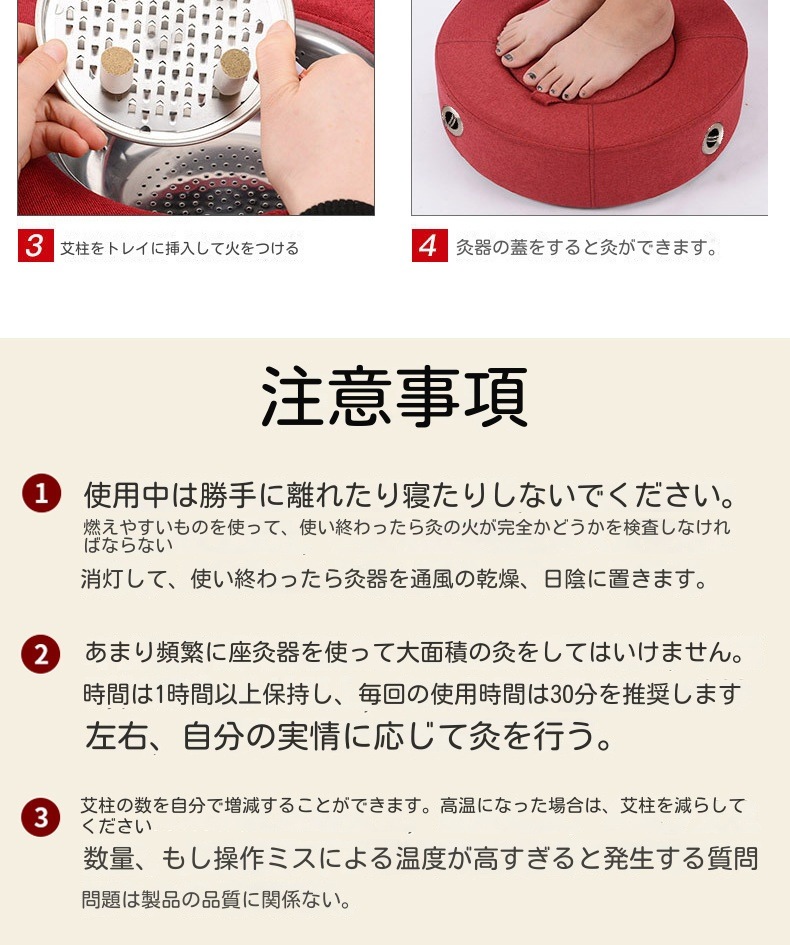 3 艾柱をトレイに挿入して火をつける

4 灸器の蓋をすると灸ができます。

注意事項

1 使用中は勝手に離れたり寝たりしないでください。
燃えやすいものを使って、使い終わったら灸の火が完全かどうかを検査しなければならない
消灯して、使い終わったら灸器を通風の乾燥、日陰に置きます。

2 あまり頻繁に座灸器を使って大面積の灸をしてはいけません。
時間は1時間以上保持し、毎回の使用時間は30分を推奨します
左右、自分の実情に応じて灸を行う。

3 艾柱の数を自分で増減することができます。高温になった場合は、艾柱を減らしてください
数量、もし操作ミスによる温度が高すぎると発生する質問
問題は製品の品質に関係ない。