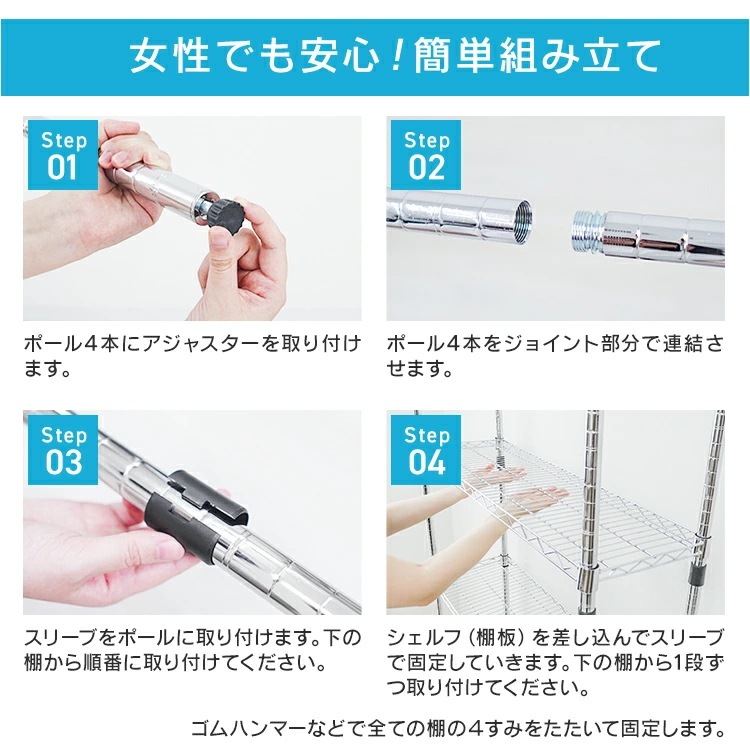 女性でも安心！簡単組み立て

Step 01

ポール４本にアジャスターを取り付けます。

Step 02

ポール４本をジョイント部分で連結させます。

Step 03

スリーブをポールに取り付けます。下の棚から順番に取り付けてください。

Step 04

シェルフ（棚板）を差し込んでスリーブで固定していきます。下の棚から1段ずつ取り付けてください。

ゴムハンマーなどで全ての棚の４すみをたたいて固定します。