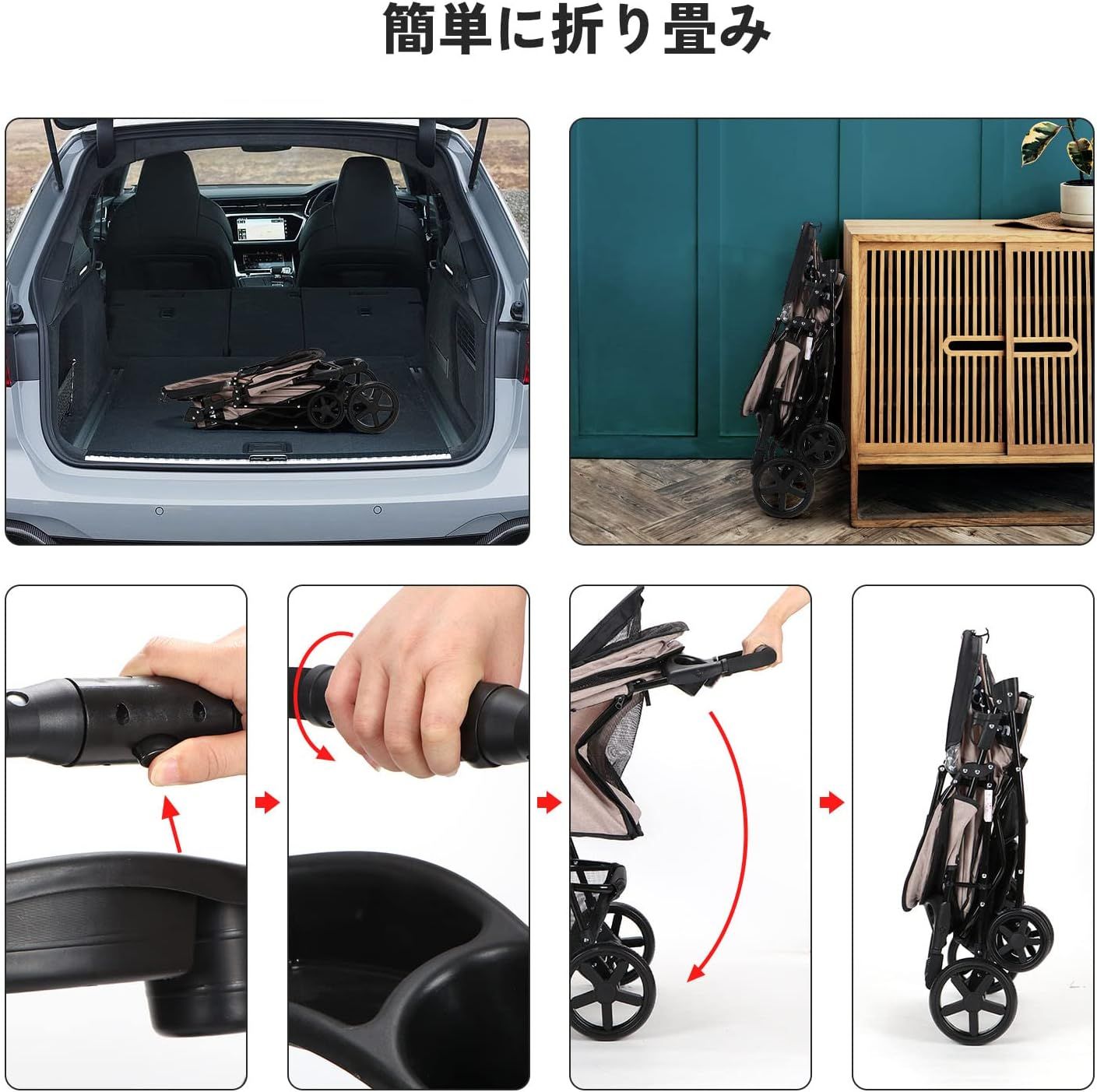 簡単に折り畳み