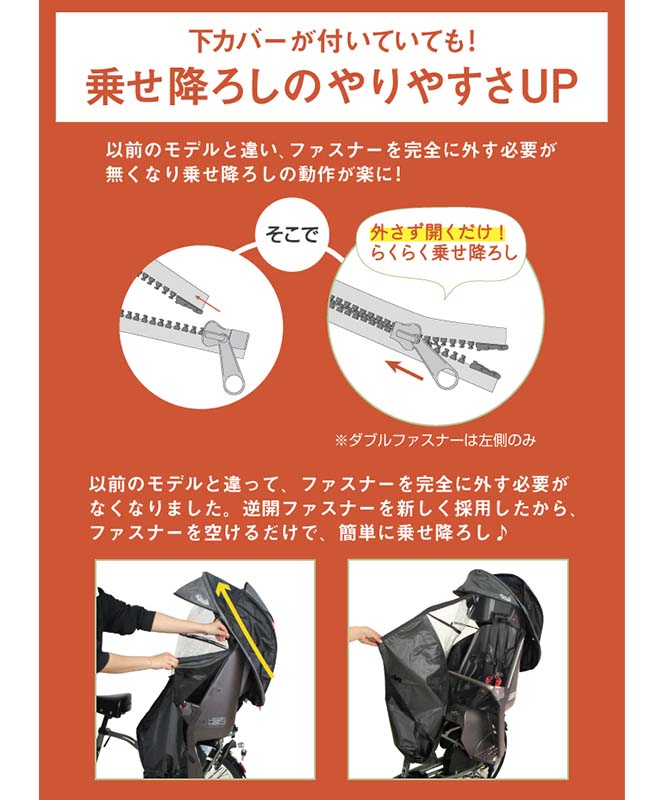 下カバーが付いていても!
乗せ降ろしのやりやすさUP

以前のモデルと違い、ファスナーを完全に外す必要が無くなり乗せ降ろしの動作が楽に!

そこで

外さず開くだけ!
らくらく乗せ降ろし

※ダブルファスナーは左側のみ

以前のモデルと違って、ファスナーを完全に外す必要がなくなりました。逆開ファスナーを新しく採用したから、ファスナーを空けるだけで、簡単に乗せ降ろし♪